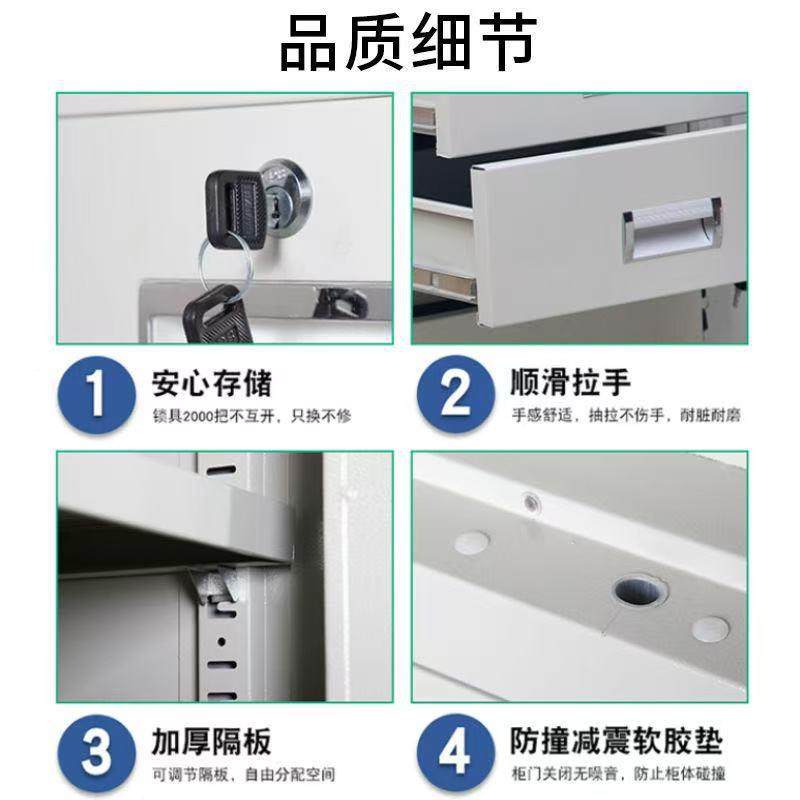 品质细节

1 安心存储
锁具2000把不互开，只换不修

2 顺滑拉手
手感舒适，抽拉不伤手，耐脏耐磨

3 加厚隔板
可调节隔板，自由分配空间

4 防撞减震软胶垫
柜门关闭无噪音，防止柜体碰撞