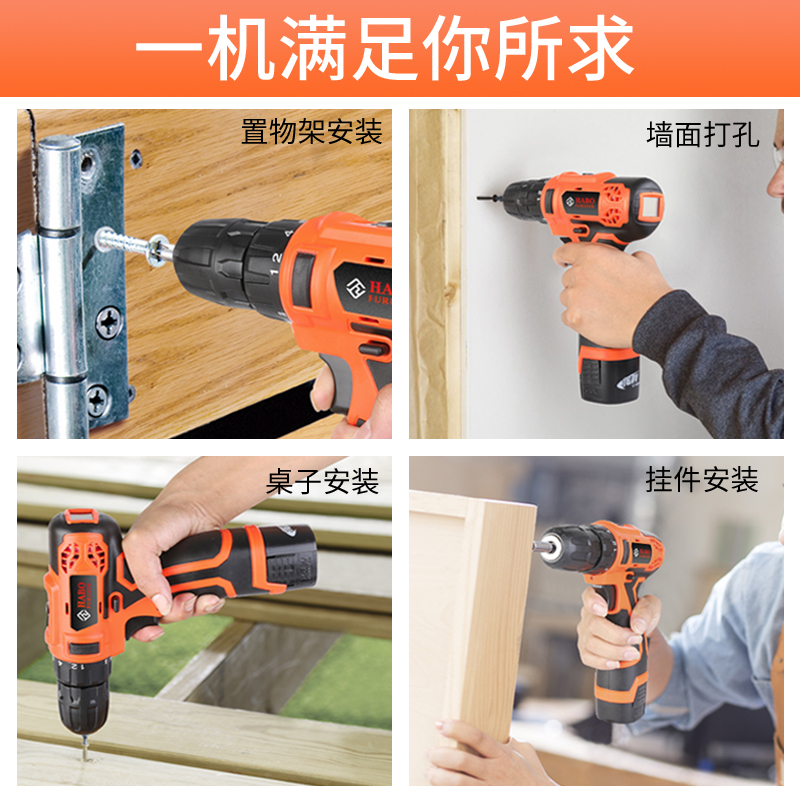 一机满足你所求

置物架安装

HABO

墙面打孔

HABO

桌子安装

HABO

挂件安装

HABO