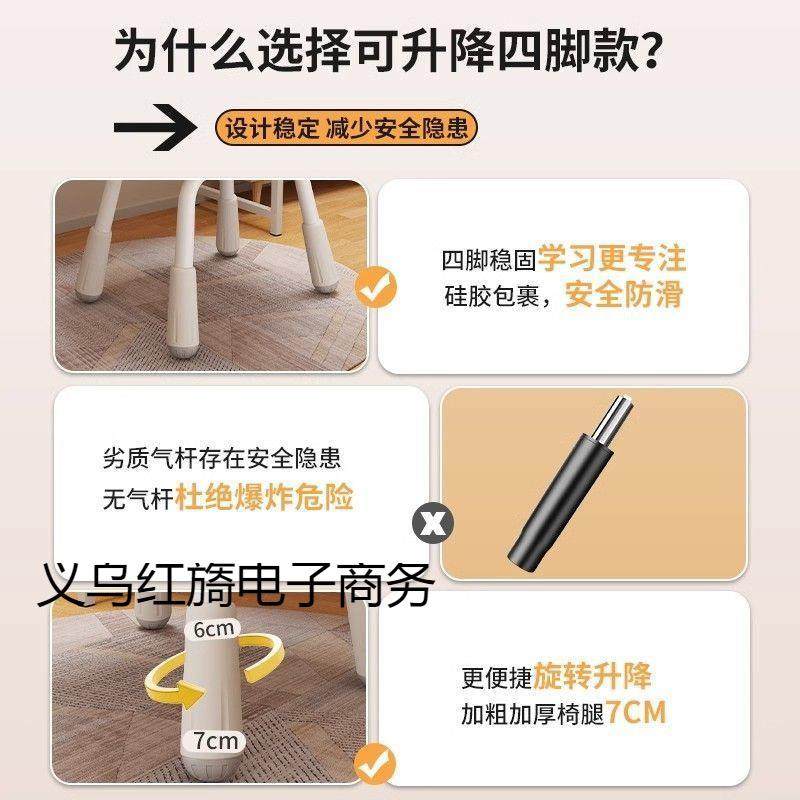 为什么选择可升降四脚款？

设计稳定 减少安全隐患

四脚稳固学习更专注
硅胶包裹，安全防滑

劣质气杆存在安全隐患
无气杆杜绝爆炸危险

义乌红旖电子商务

6cm
7cm

更便捷旋转升降
加粗加厚椅腿7CM