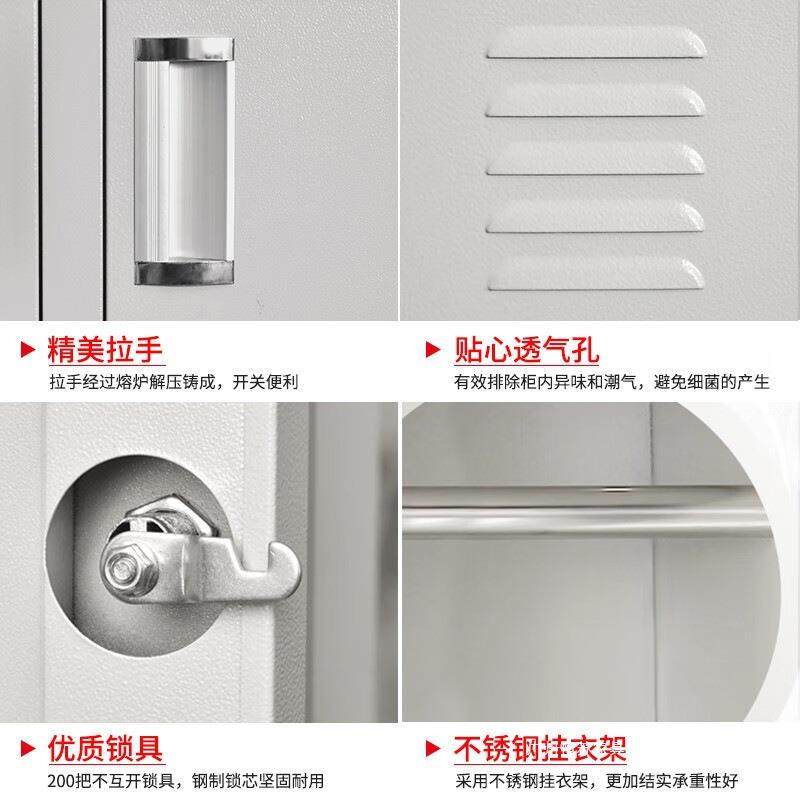 精美拉手
拉手经过熔炉解压铸成，开关便利

贴心透气孔
有效排除柜内异味和潮气，避免细菌的产生

优质锁具
200把不互开锁具，钢制锁芯坚固耐用

不锈钢挂衣架
采用不锈钢挂衣架，更加结实承重性好