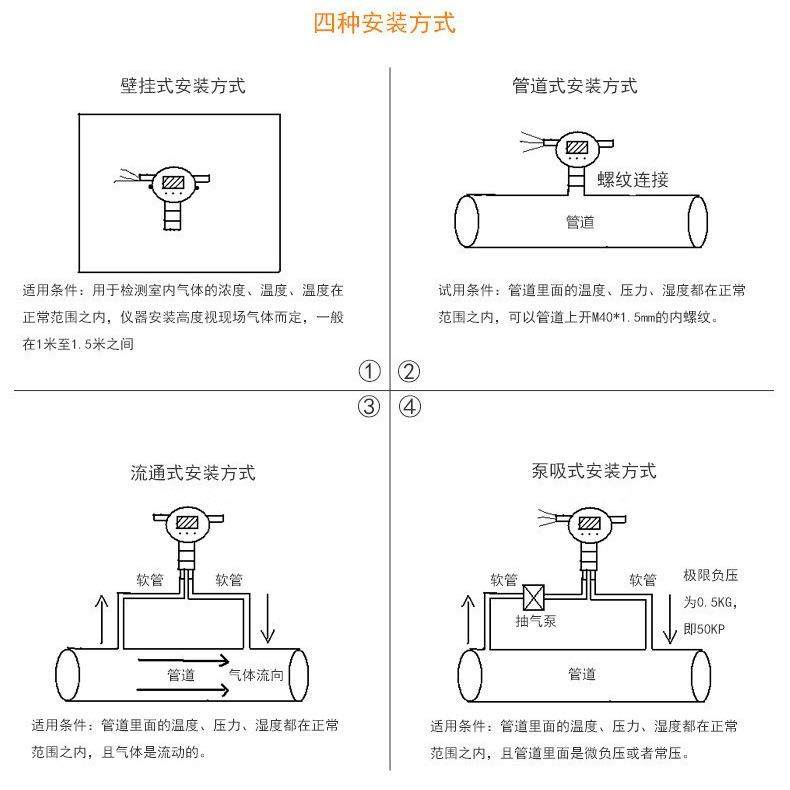 四种安装方式

壁挂式安装方式

适用条件：用于检测室内气体的浓度、温度、温度在正常范围之内，仪器安装高度视现场气体而定，一般在1米至1.5米之间

管道式安装方式

螺纹连接

管道

试用条件：管道里面的温度、压力、湿度都在正常范围之内，可以管道上开M40*1.5mm的内螺纹。

①

②

③

④

流通式安装方式

软管

软管

管道

气体流向

适用条件：管道里面的温度、压力、湿度都在正常范围之内，且气体是流动的。

泵吸式安装方式

软管

软管

抽气泵

极限负压为0.5KG，即50KP

管道

适用条件：管道里面的温度、压力、湿度都在正常范围之内，且管道里面是微负压或者常压。