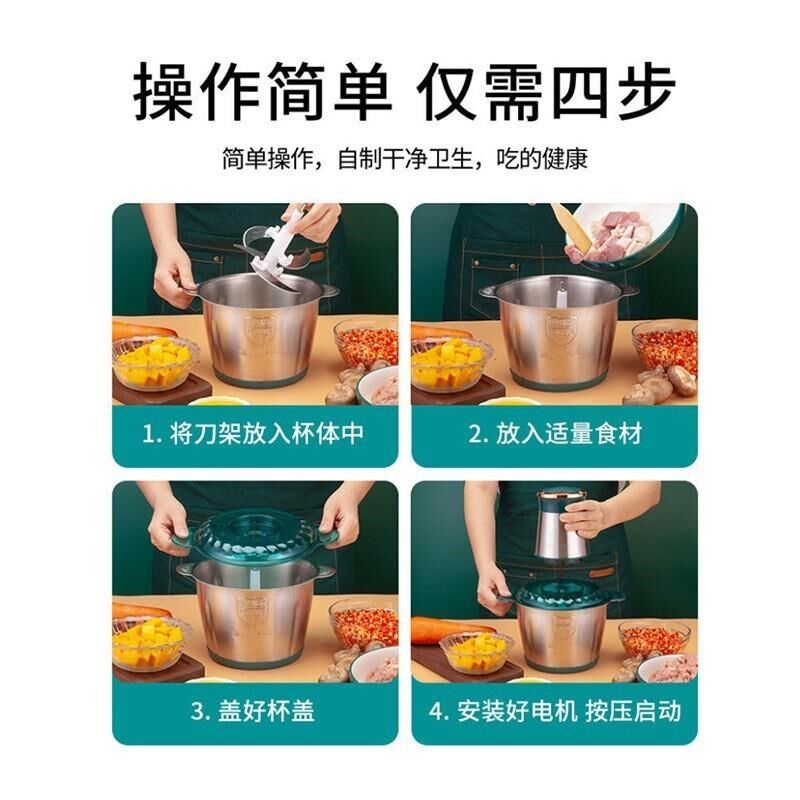 操作简单 仅需四步

简单操作，自制干净卫生，吃的健康

1. 将刀架放入杯体中

2. 放入适量食材

3. 盖好杯盖

4. 安装好电机 按压启动