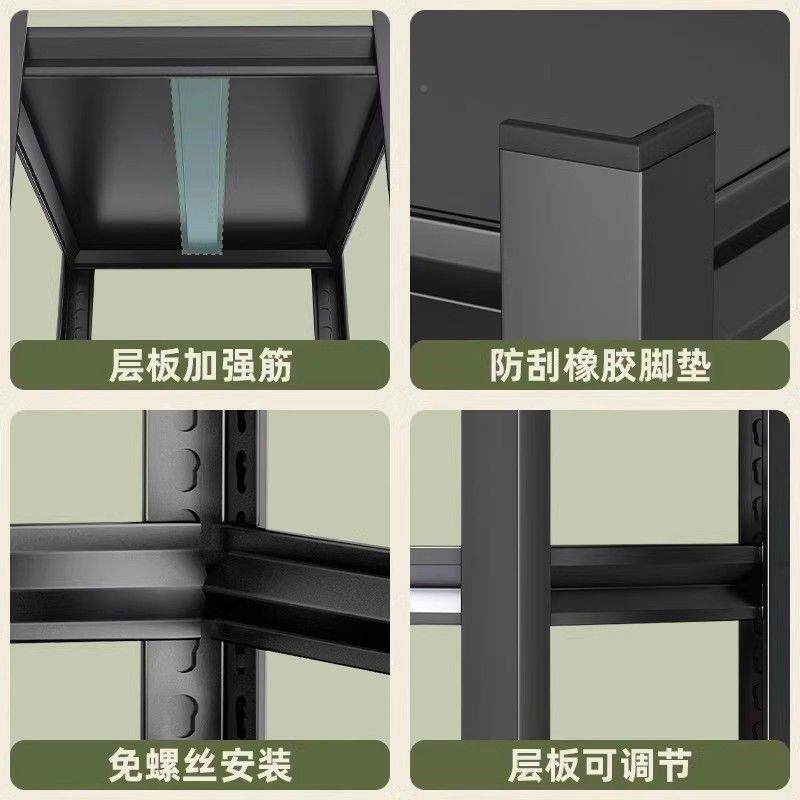 层板加强筋

防刮橡胶脚垫

免螺丝安装

层板可调节