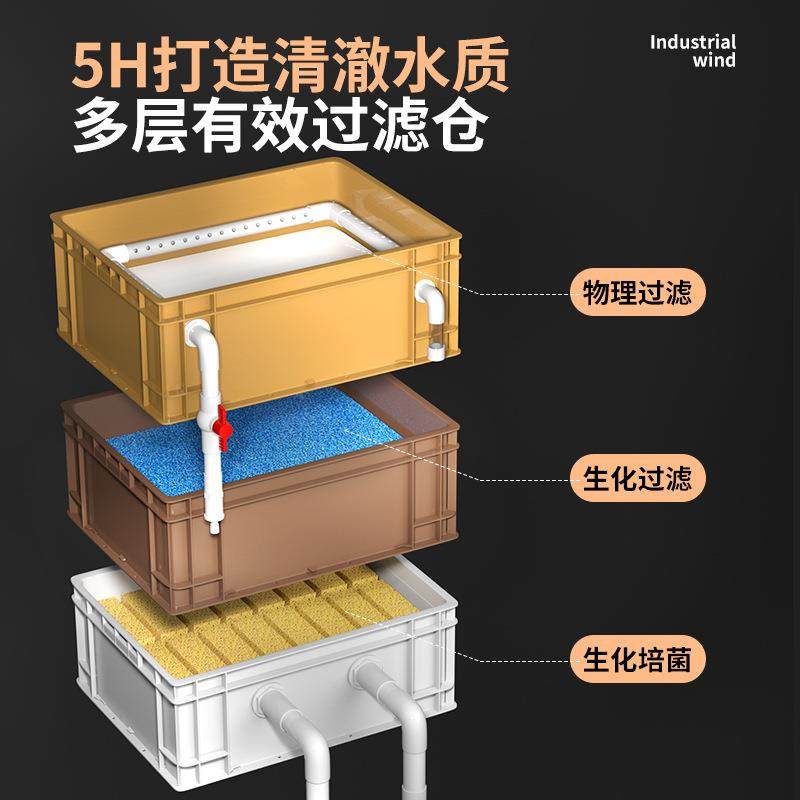 5H打造清澈水质
多层有效过滤仓

Industrial wind

物理过滤

生化过滤

生化培菌