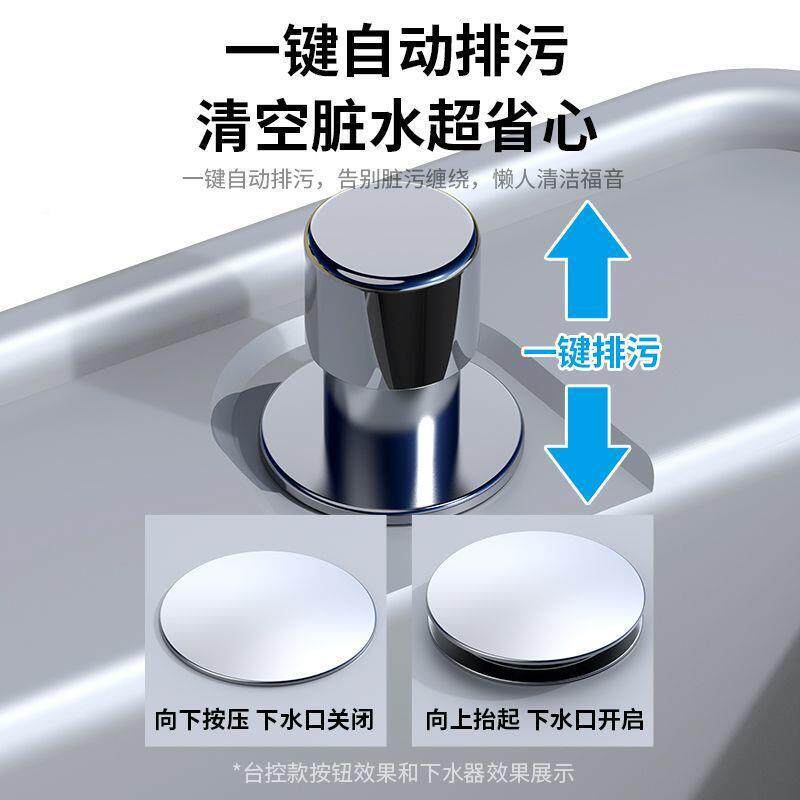 一键自动排污
清空脏水超省心

一键自动排污，告别脏污缠绕，懒人清洁福音

一键排污

向下按压 下水口关闭

向上抬起 下水口开启

*台控款按钮效果和下水器效果展示