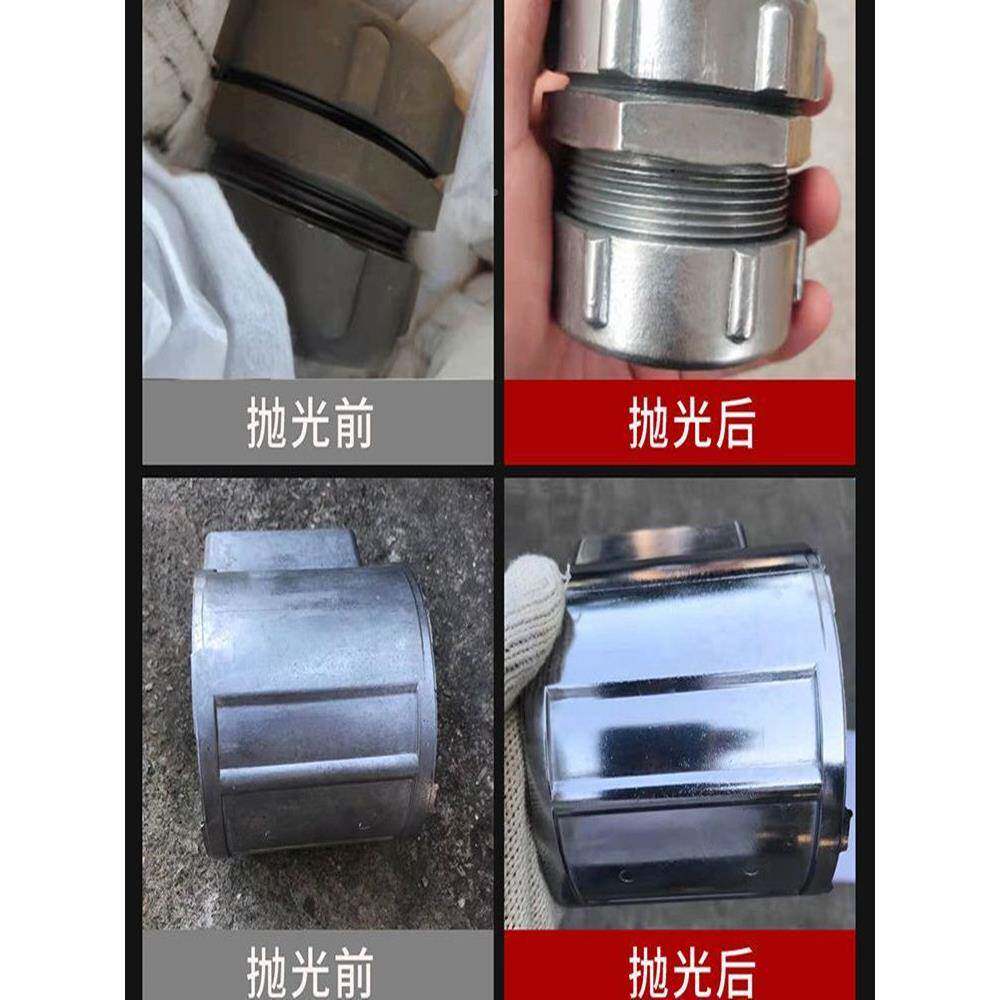 抛光前

抛光后

抛光前

抛光后