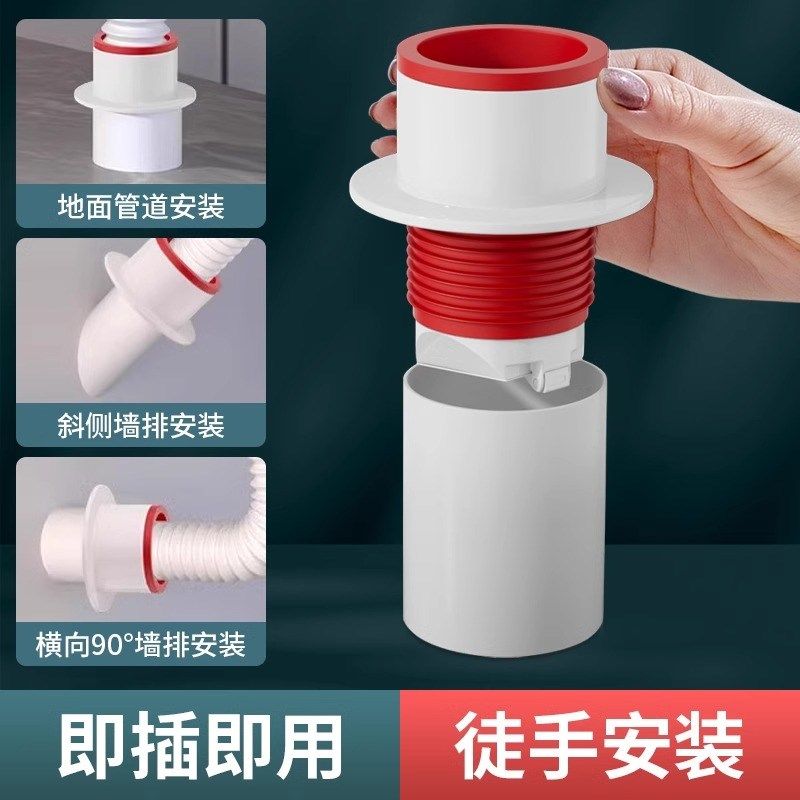 地面管道安装

斜侧墙排安装

横向90°墙排安装

即插即用

徒手安装