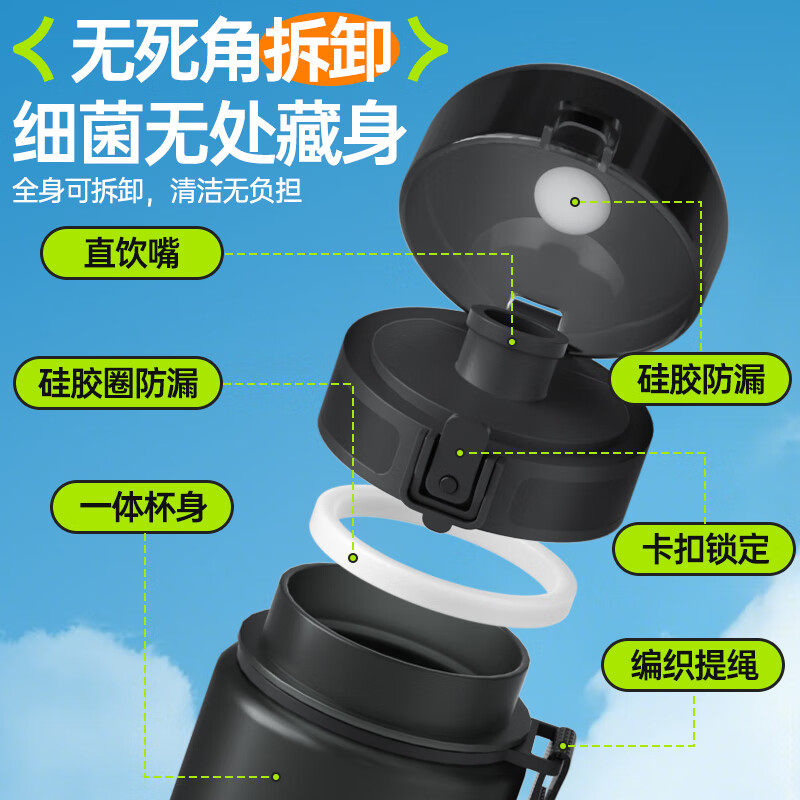 〈 无死角拆卸 〉
细菌无处藏身
全身可拆卸，清洁无负担

直饮嘴

硅胶圈防漏

一体杯身

硅胶防漏

卡扣锁定

编织提绳