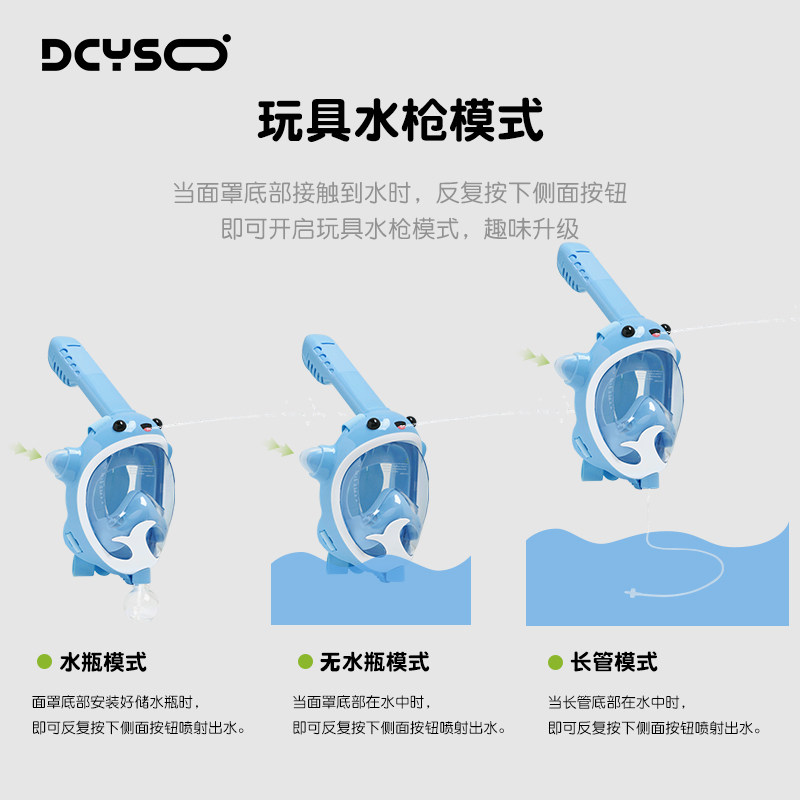 DCYSO

玩具水枪模式

当面罩底部接触到水时，反复按下侧面按钮
即可开启玩具水枪模式，趣味升级

水瓶模式

面罩底部安装好储水瓶时，
即可反复按下侧面按钮喷射出水。

无水瓶模式

当面罩底部在水中时，
即可反复按下侧面按钮喷射出水。

长管模式

当长管底部在水中时，
即可反复按下侧面按钮喷射出水。