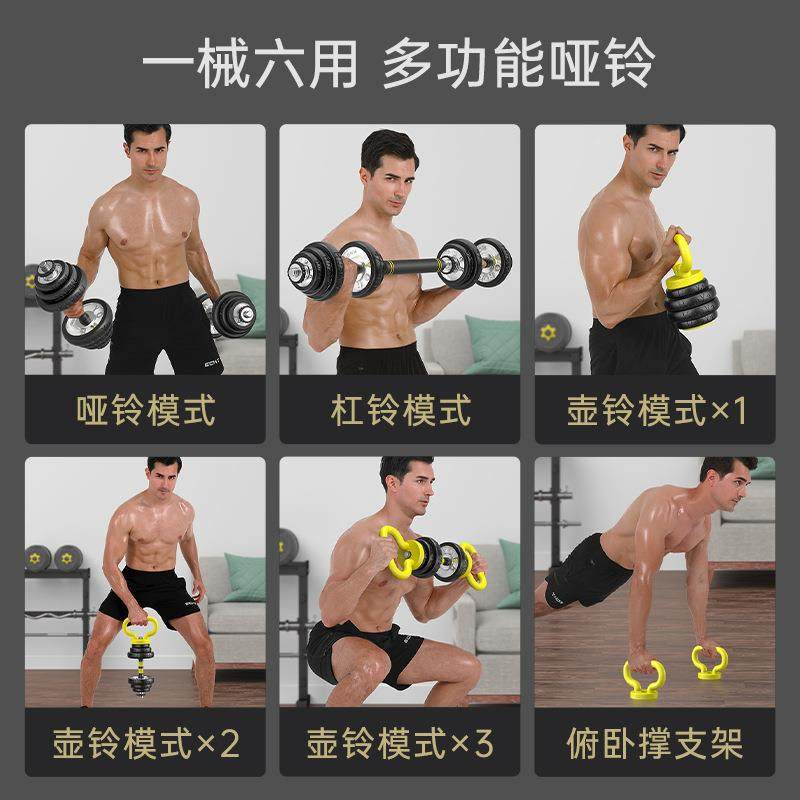 一械六用 多功能哑铃

哑铃模式

杠铃模式

壶铃模式×1

壶铃模式×2

壶铃模式×3

俯卧撑支架