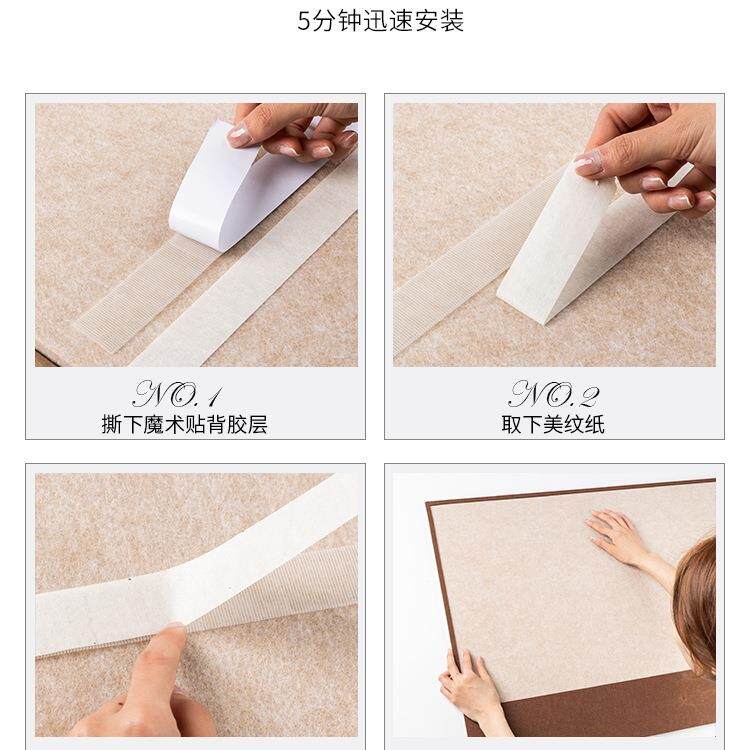 5分钟迅速安装

NO.1
撕下魔术贴背胶层

NO.2
取下美纹纸