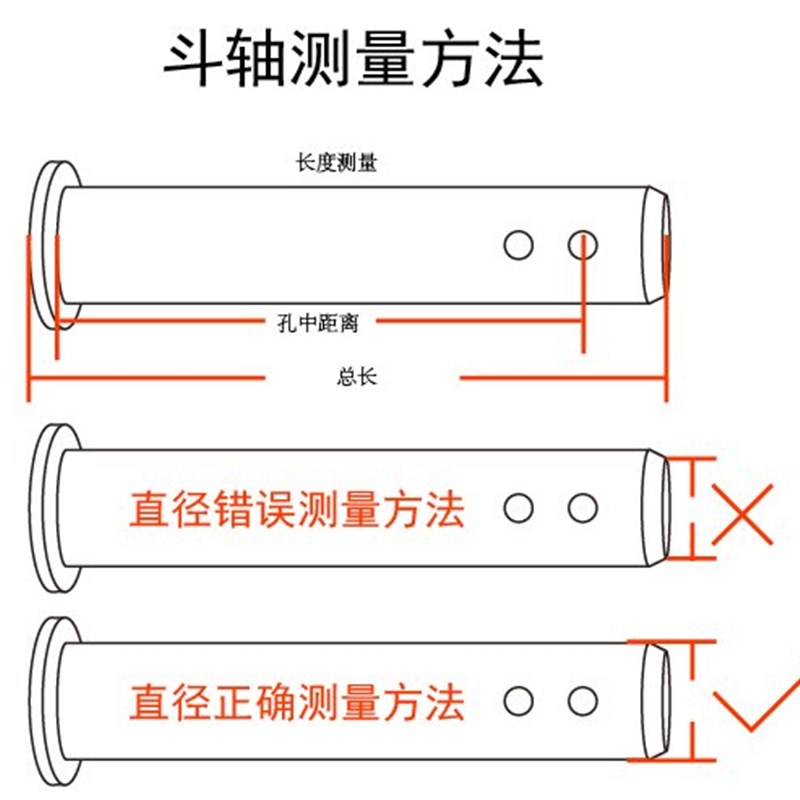 斗轴测量方法

长度测量

孔中距离

总长

直径错误测量方法

直径正确测量方法