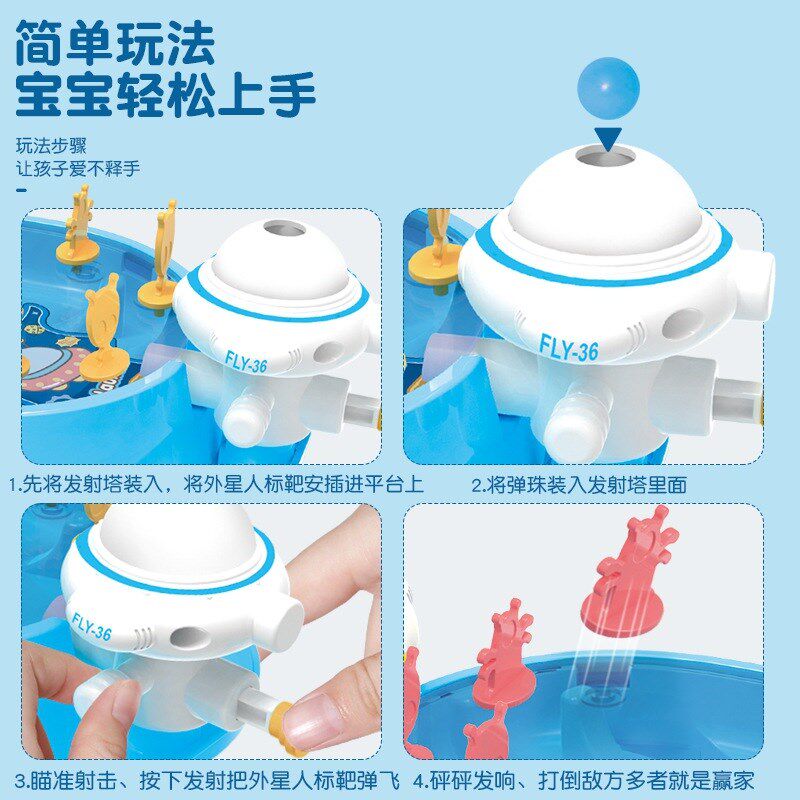 简单玩法
宝宝轻松上手

玩法步骤
让孩子爱不释手

FLY-36

FLY-36

1.先将发射塔装入，将外星人标靶安插进平台上

2.将弹珠装入发射塔里面

FLY-36

3.瞄准射击、按下发射把外星人标靶弹飞

4.砰砰发响、打倒敌方多者就是赢家