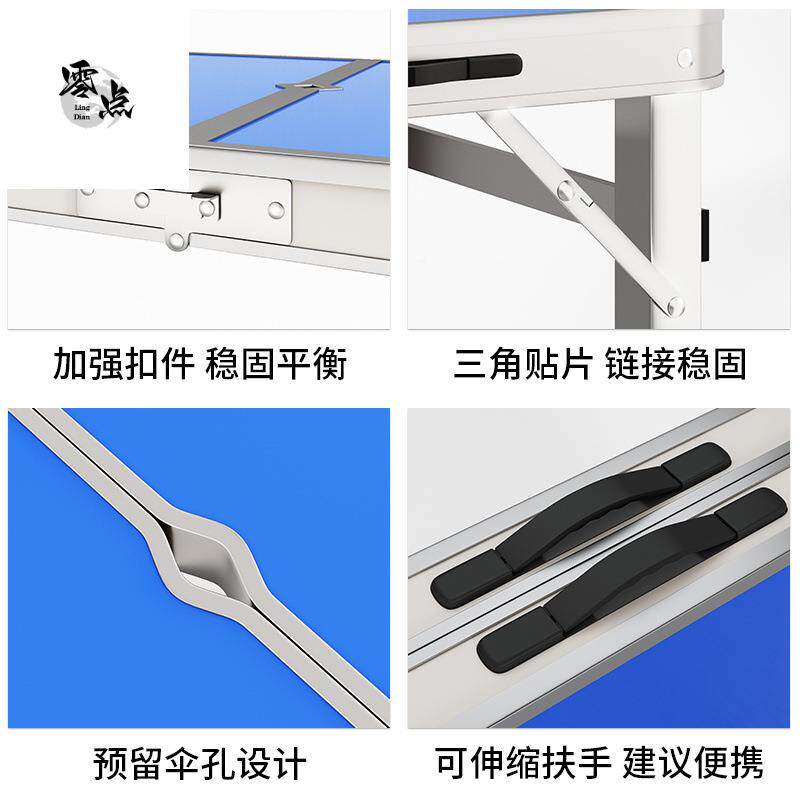 零点
Ling Dian

加强扣件 稳固平衡

三角贴片 链接稳固

预留伞孔设计

可伸缩扶手 建议便携