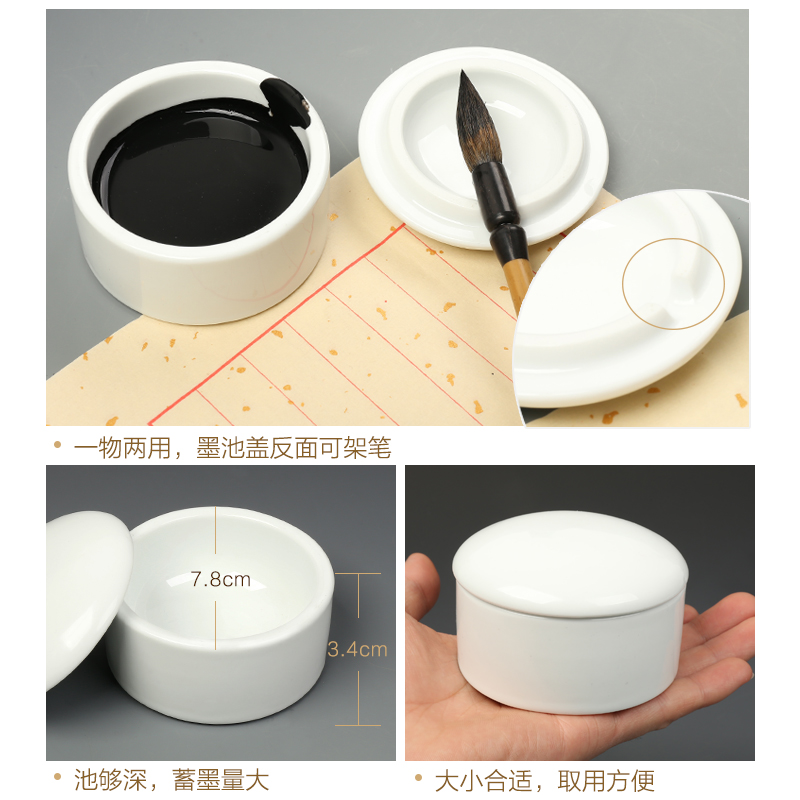 • 一物两用，墨池盖反面可架笔

7.8cm

3.4cm

• 池够深，蓄墨量大

• 大小合适，取用方便