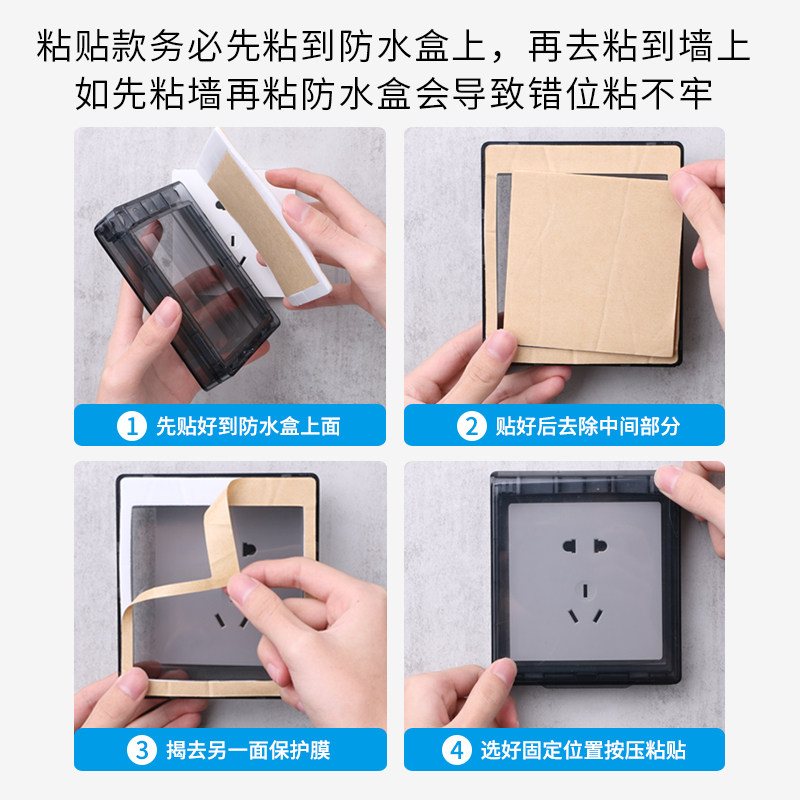 粘贴款务必先粘到防水盒上，再去粘到墙上
如先粘墙再粘防水盒会导致错位粘不牢

1 先贴好到防水盒上面

2 贴好后去除中间部分

3 揭去另一面保护膜

4 选好固定位置按压粘贴