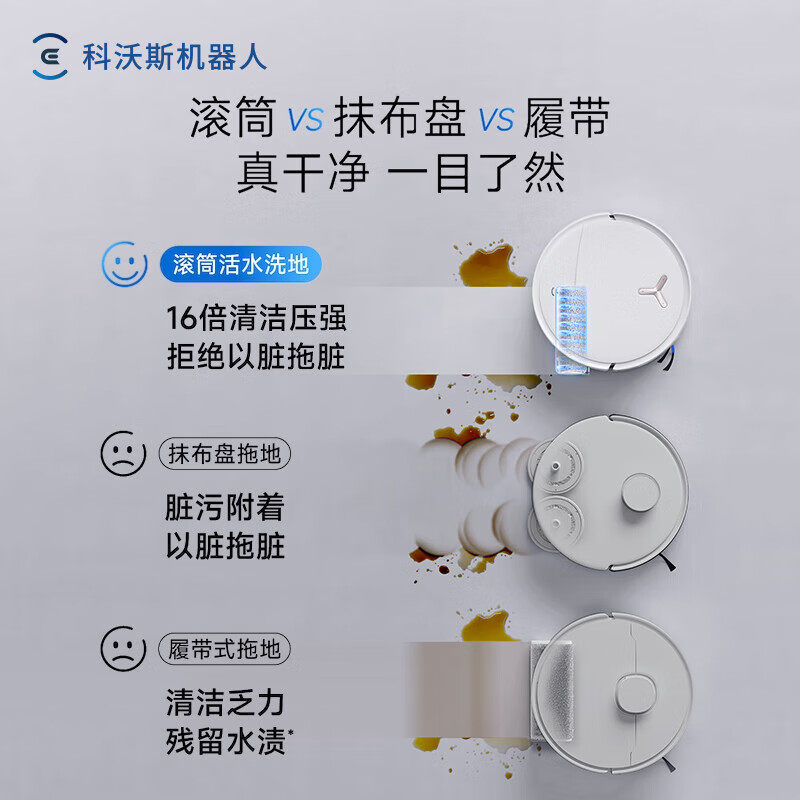 科沃斯机器人

滚筒 VS 抹布盘 VS 履带
真干净 一目了然

滚筒活水洗地
16倍清洁压强
拒绝以脏拖脏

抹布盘拖地
脏污附着
以脏拖脏

履带式拖地
清洁乏力
残留水渍*