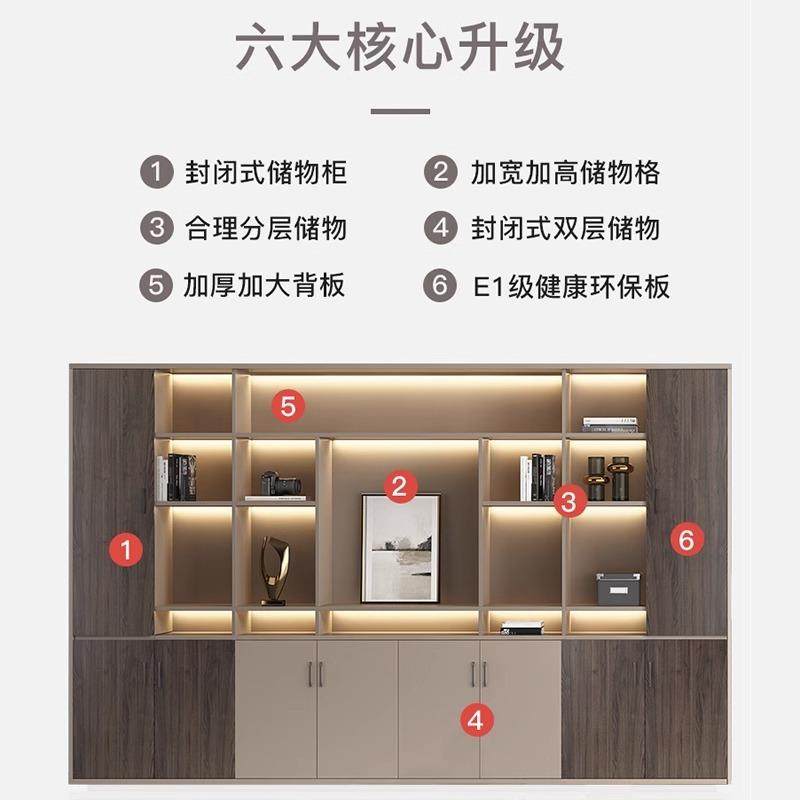 六大核心升级

1 封闭式储物柜
2 加宽加高储物格
3 合理分层储物
4 封闭式双层储物
5 加厚加大背板
6 E1级健康环保板

5
2
3
1
6
4