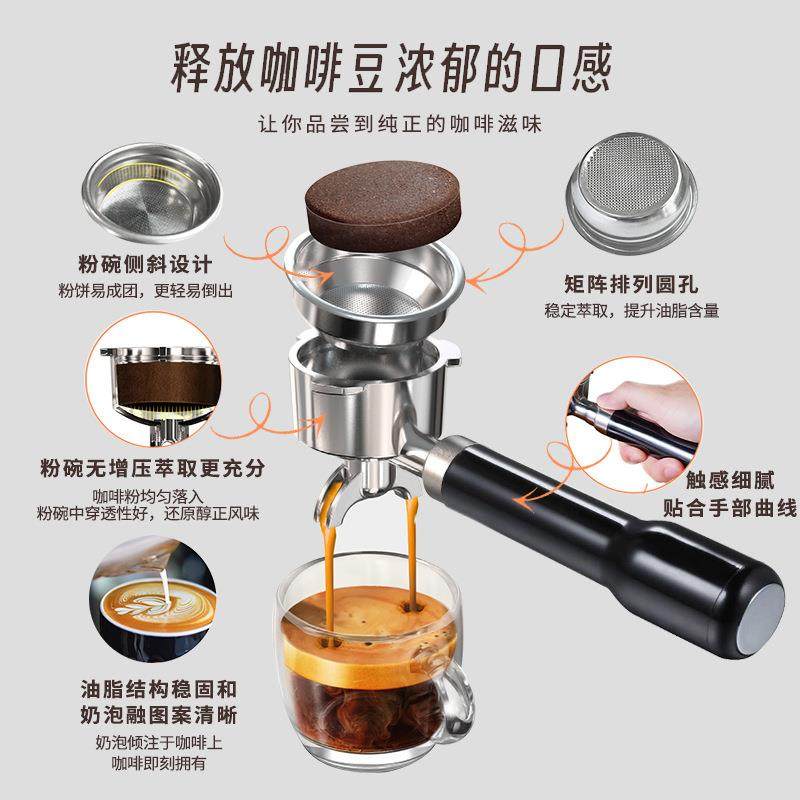 释放咖啡豆浓郁的口感

让你品尝到纯正的咖啡滋味

粉碗侧斜设计

粉饼易成团，更轻易倒出

矩阵排列圆孔

稳定萃取，提升油脂含量

粉碗无增压萃取更充分

咖啡粉均匀落入
粉碗中穿透性好，还原醇正风味

触感细腻
贴合手部曲线

油脂结构稳固和
奶泡融图案清晰

奶泡倾注于咖啡上
咖啡即刻拥有