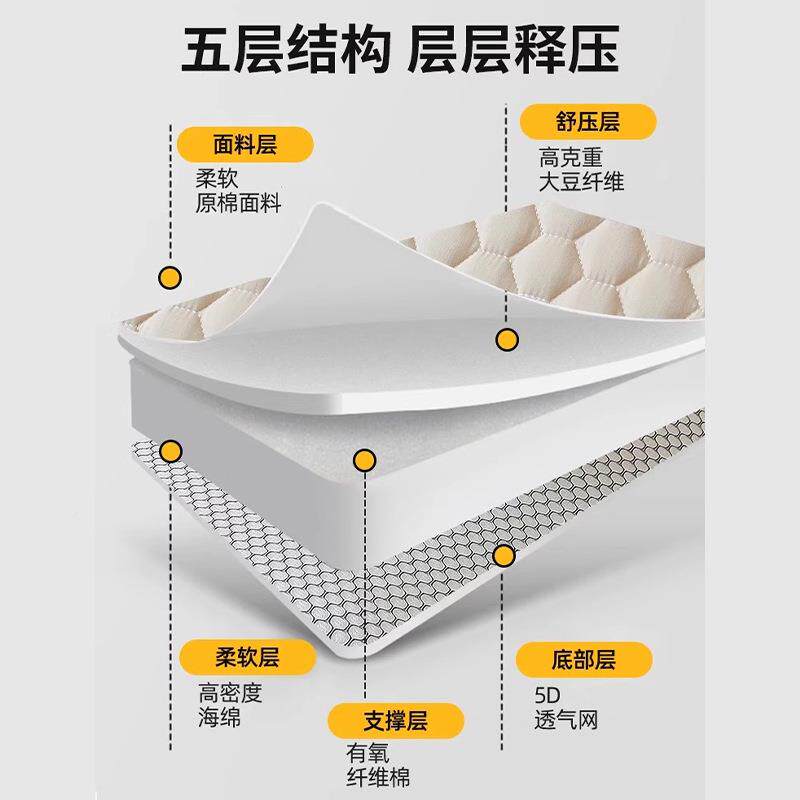 五层结构 层层释压

面料层
柔软
原棉面料

舒压层
高克重
大豆纤维

柔软层
高密度
海绵

支撑层
有氧
纤维棉

底部层
5D
透气网