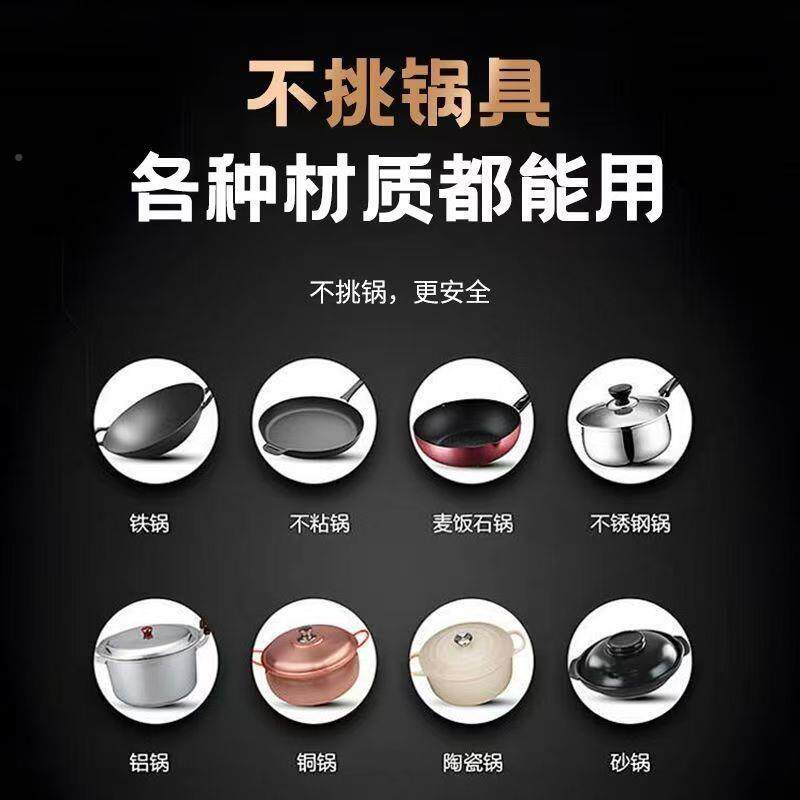 不挑锅具
各种材质都能用

不挑锅，更安全

铁锅
不粘锅
麦饭石锅
不锈钢锅

铝锅
铜锅
陶瓷锅
砂锅