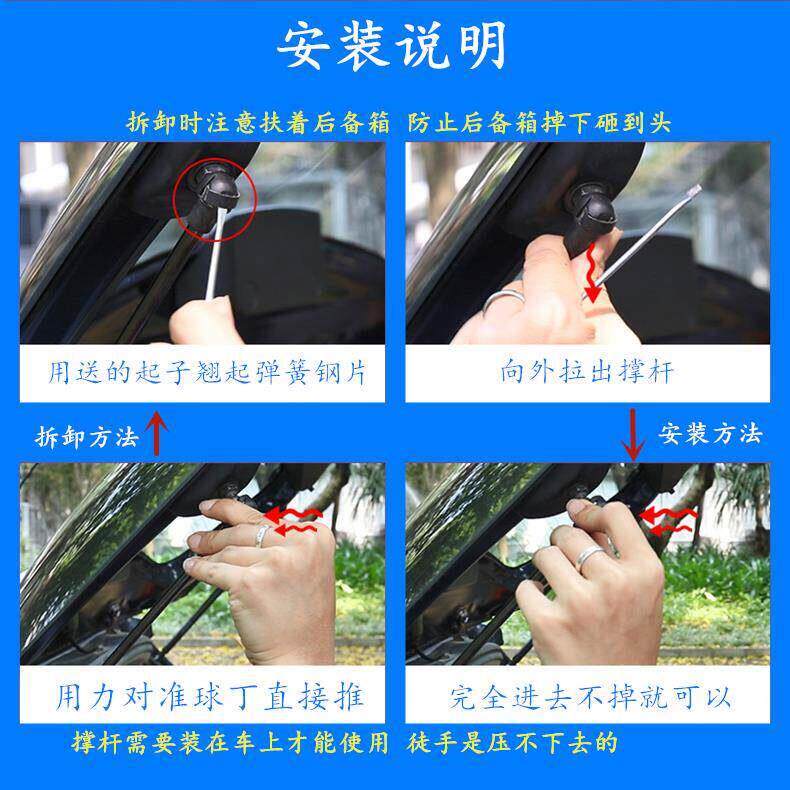 安装说明

拆卸时注意扶着后备箱 防止后备箱掉下砸到头

用送的起子翘起弹簧钢片

向外拉出撑杆

拆卸方法

安装方法

用力对准球丁直接推

完全进去不掉就可以

撑杆需要装在车上才能使用 徒手是压不下去的