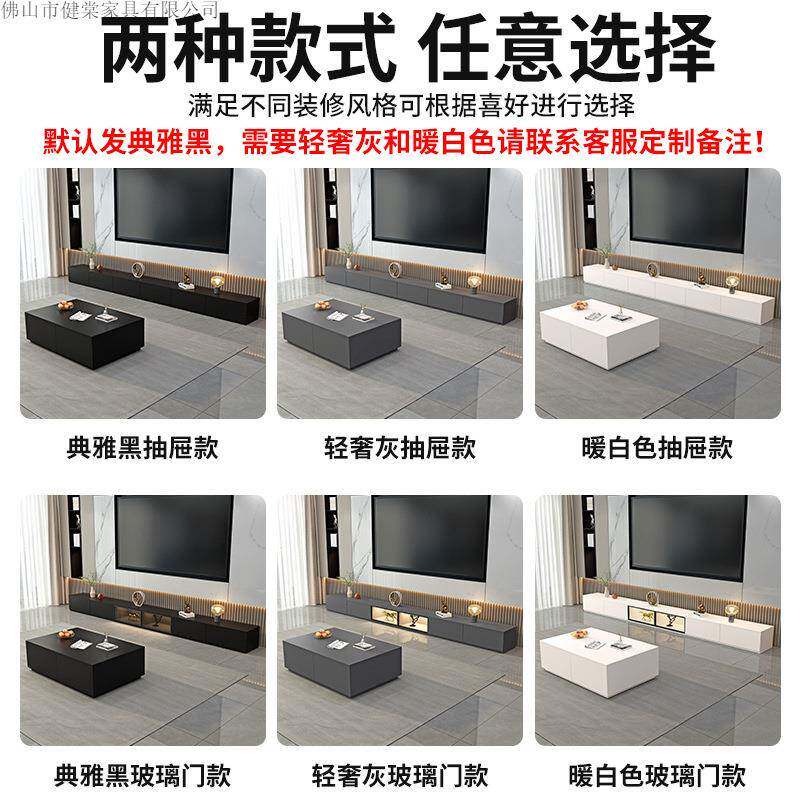 佛山市健荣家具有限公司

两种款式 任意选择

满足不同装修风格可根据喜好进行选择

默认发典雅黑，需要轻奢灰和暖白色请联系客服定制备注！

典雅黑抽屉款

轻奢灰抽屉款

暖白色抽屉款

典雅黑玻璃门款

轻奢灰玻璃门款

暖白色玻璃门款