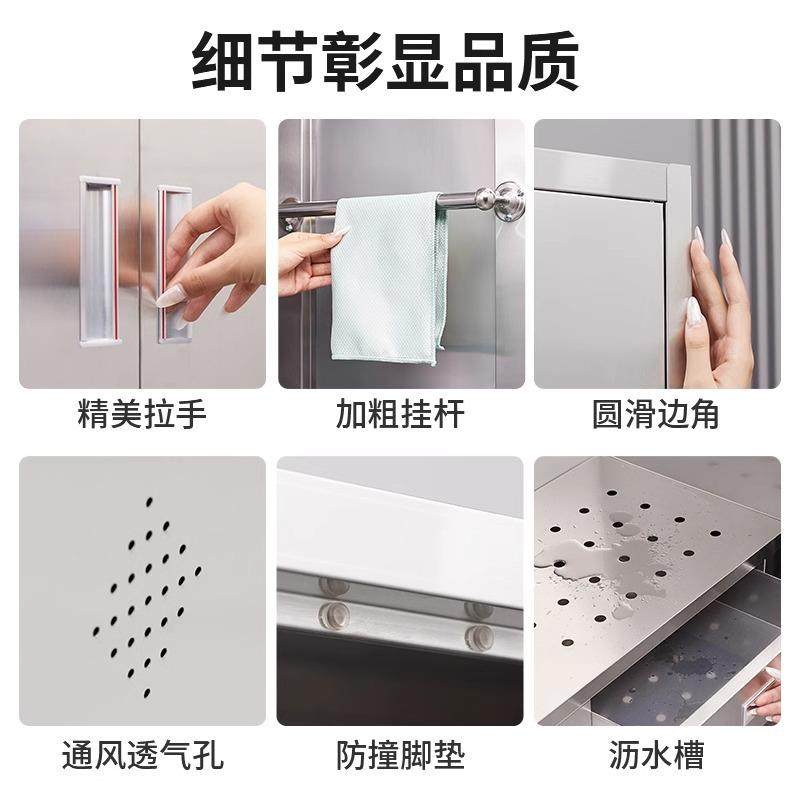 细节彰显品质

精美拉手

加粗挂杆

圆滑边角

通风透气孔

防撞脚垫

沥水槽