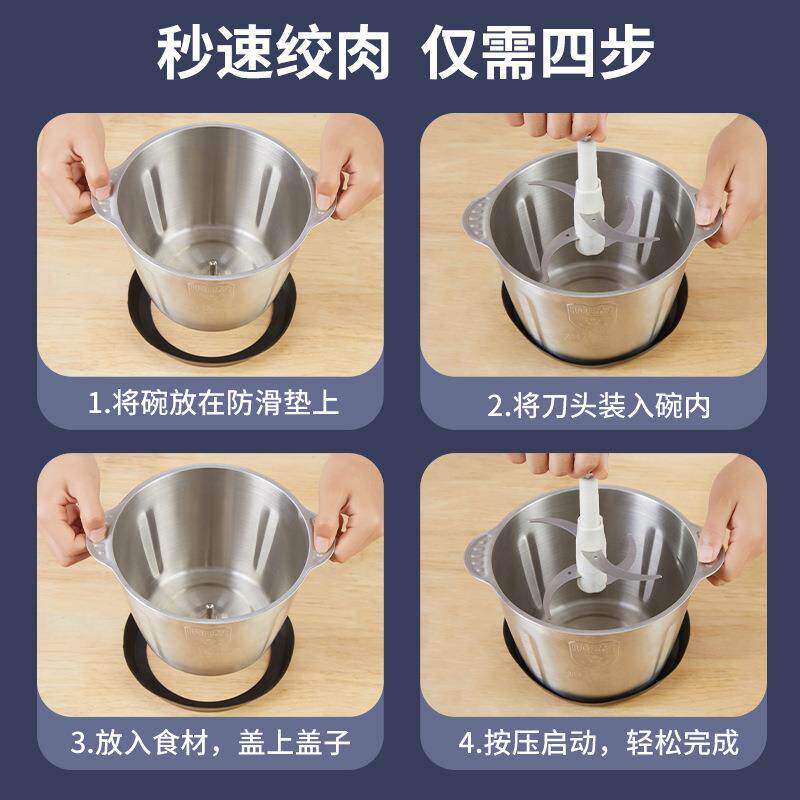 秒速绞肉 仅需四步

1.将碗放在防滑垫上

2.将刀头装入碗内

3.放入食材，盖上盖子

4.按压启动，轻松完成