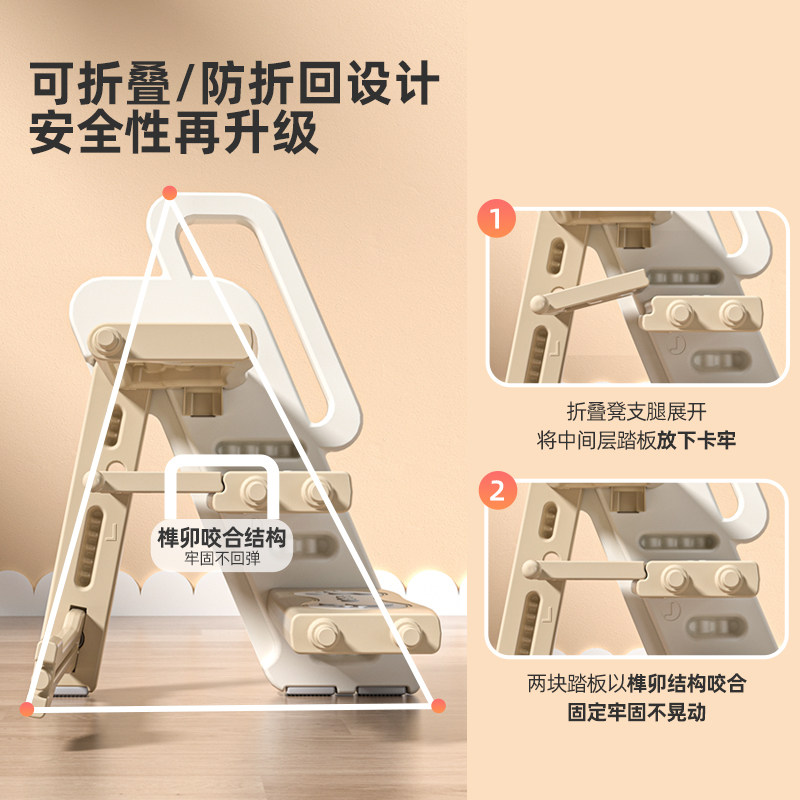 可折叠/防折回设计
安全性再升级

榫卯咬合结构
牢固不回弹

1

折叠凳支腿展开
将中间层踏板放下卡牢

2

两块踏板以榫卯结构咬合
固定牢固不晃动