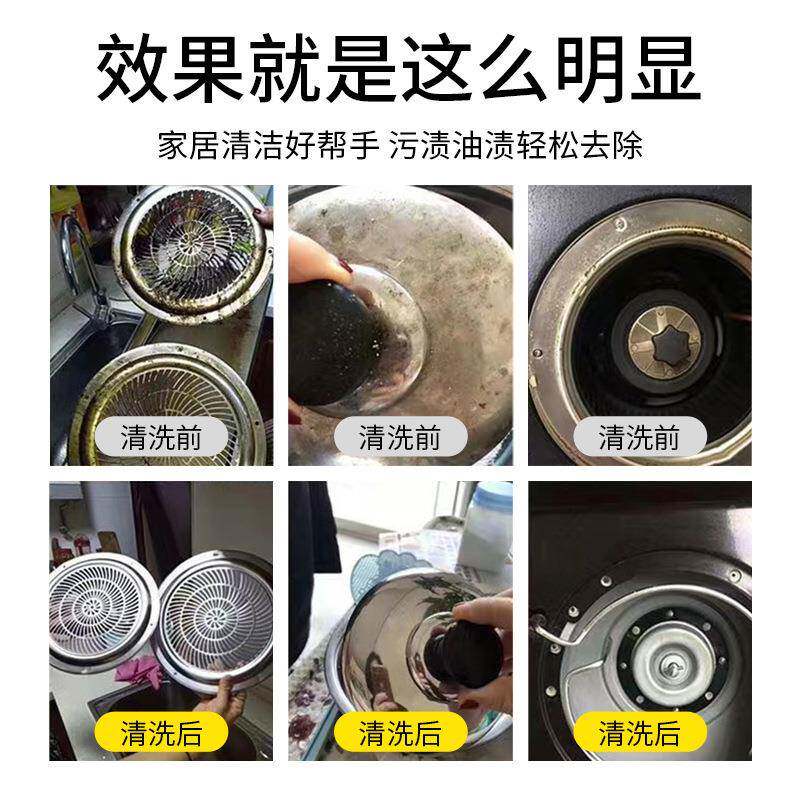 效果就是这么明显

家居清洁好帮手 污渍油渍轻松去除

清洗前

清洗前

清洗前

清洗后

清洗后

清洗后