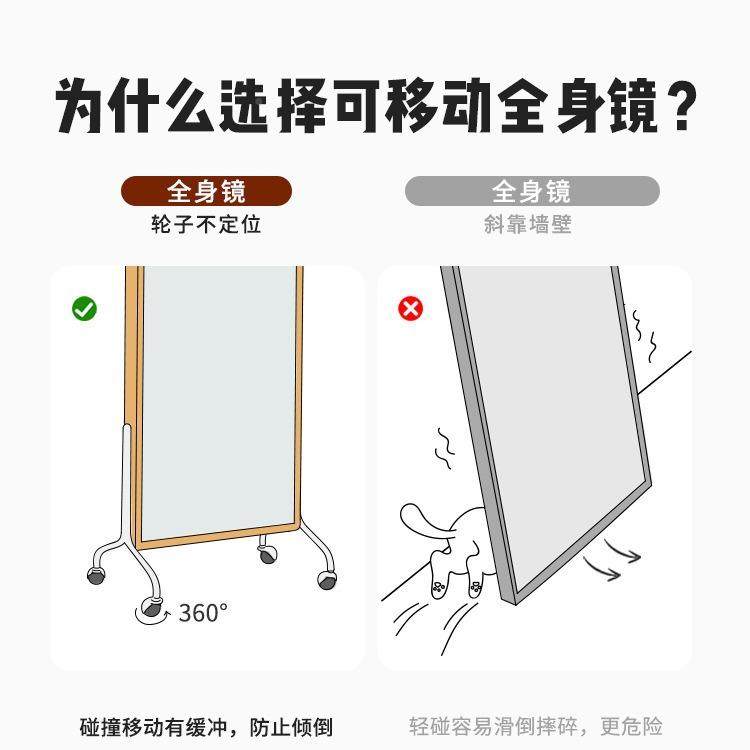 为什么选择可移动全身镜？

全身镜
轮子不定位

360°

碰撞移动有缓冲，防止倾倒

全身镜
斜靠墙壁

轻碰容易滑倒摔碎，更危险