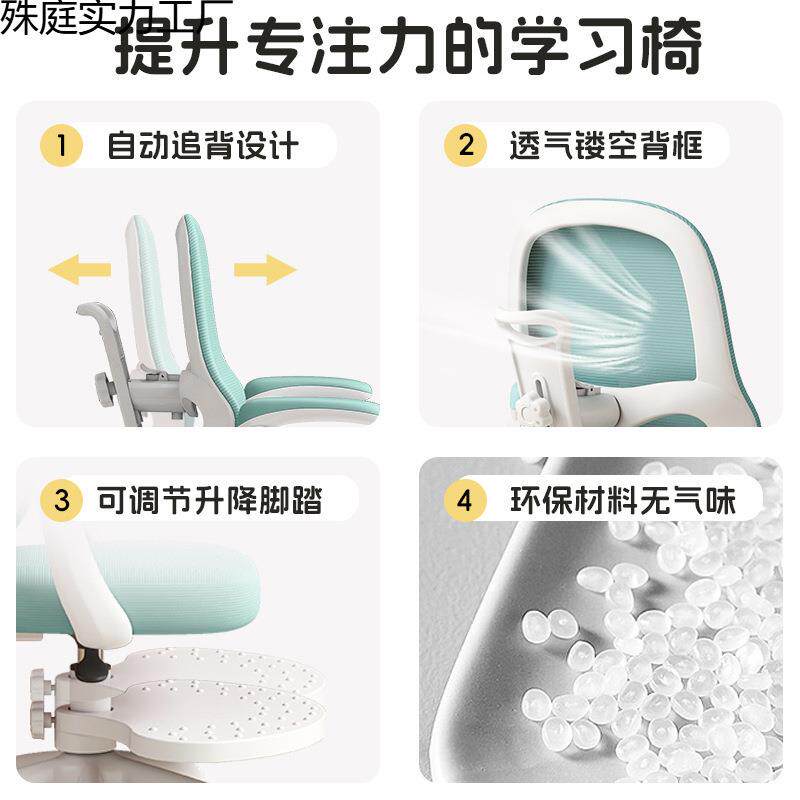 殊庭实力工厂

提升专注力的学习椅

1 自动追背设计

2 透气镂空背框

3 可调节升降脚踏

4 环保材料无气味