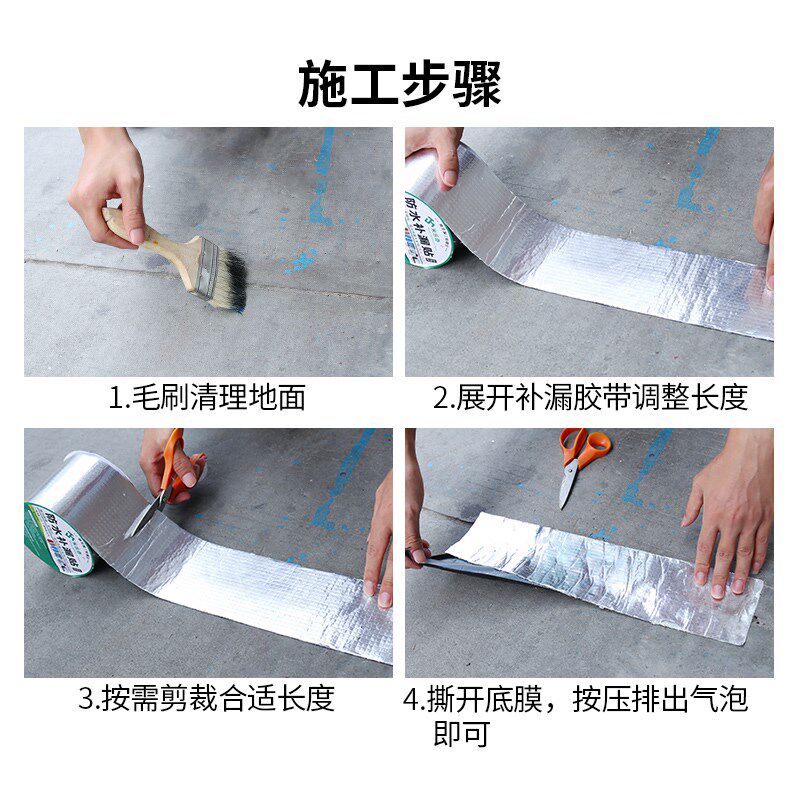 施工步骤

防水补漏贴

1.毛刷清理地面

2.展开补漏胶带调整长度

防水补漏贴

3.按需剪裁合适长度

4.撕开底膜，按压排出气泡即可