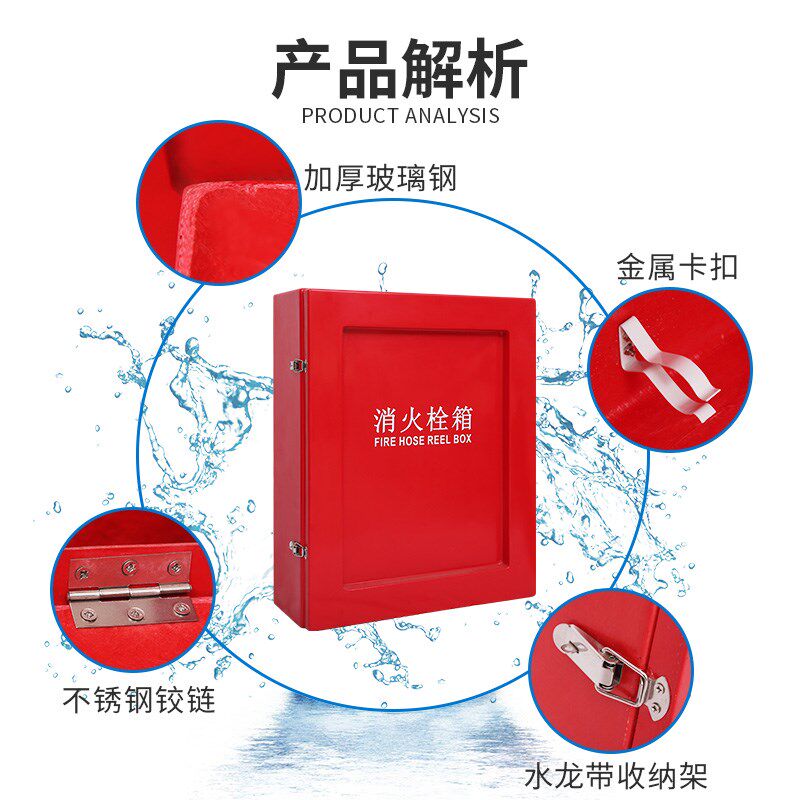 产品解析
PRODUCT ANALYSIS

加厚玻璃钢

金属卡扣

消火栓箱
FIRE HOSE REEL BOX

不锈钢铰链

水龙带收纳架