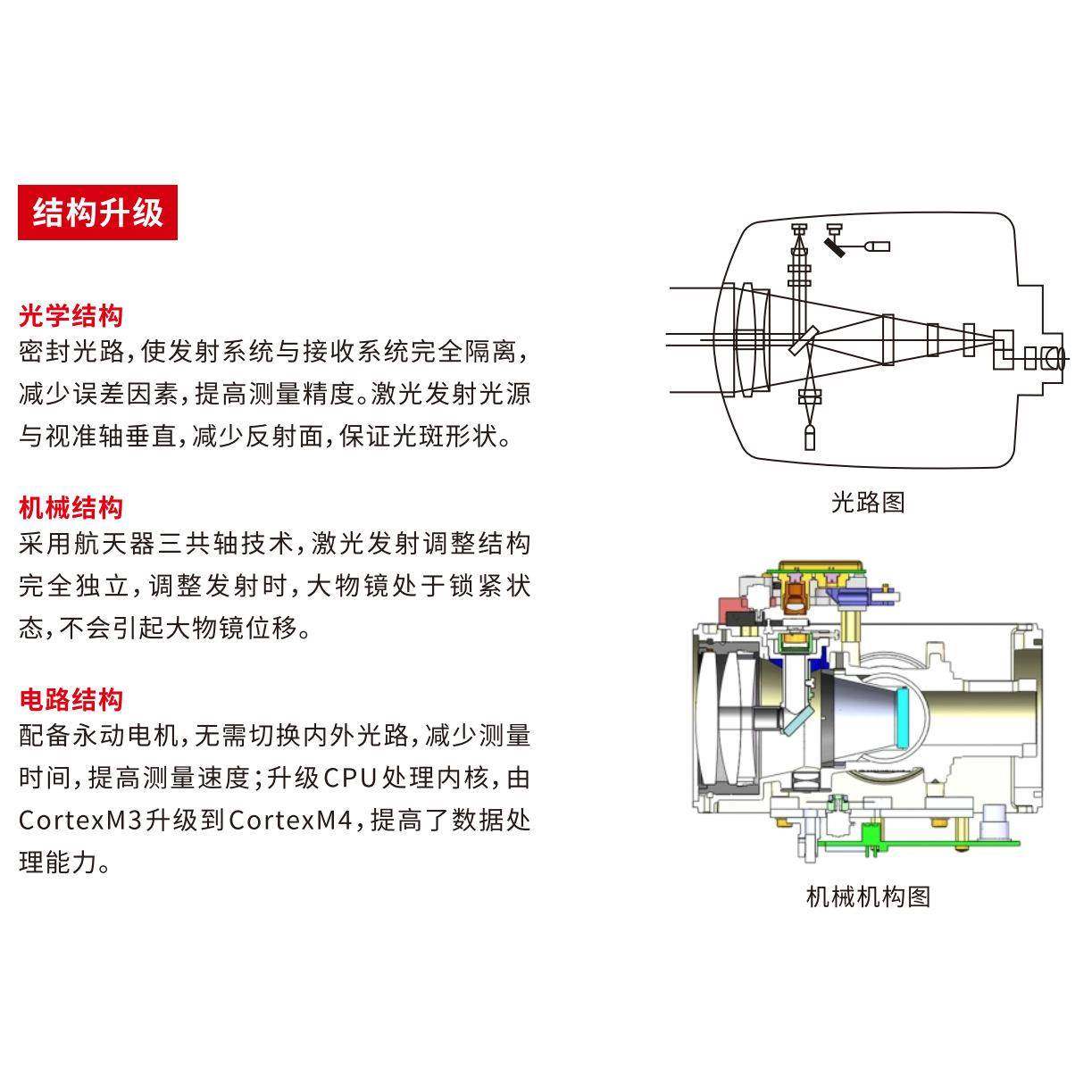 结构升级

光学结构
密封光路，使发射系统与接收系统完全隔离，减少误差因素，提高测量精度。激光发射光源与视准轴垂直，减少反射面，保证光斑形状。

机械结构
采用航天器三共轴技术，激光发射调整结构完全独立，调整发射时，大物镜处于锁紧状态，不会引起大物镜位移。

电路结构
配备永动电机，无需切换内外光路，减少测量时间，提高测量速度；升级CPU处理内核，由CortexM3升级到CortexM4，提高了数据处理能力。

光路图

机械机构图