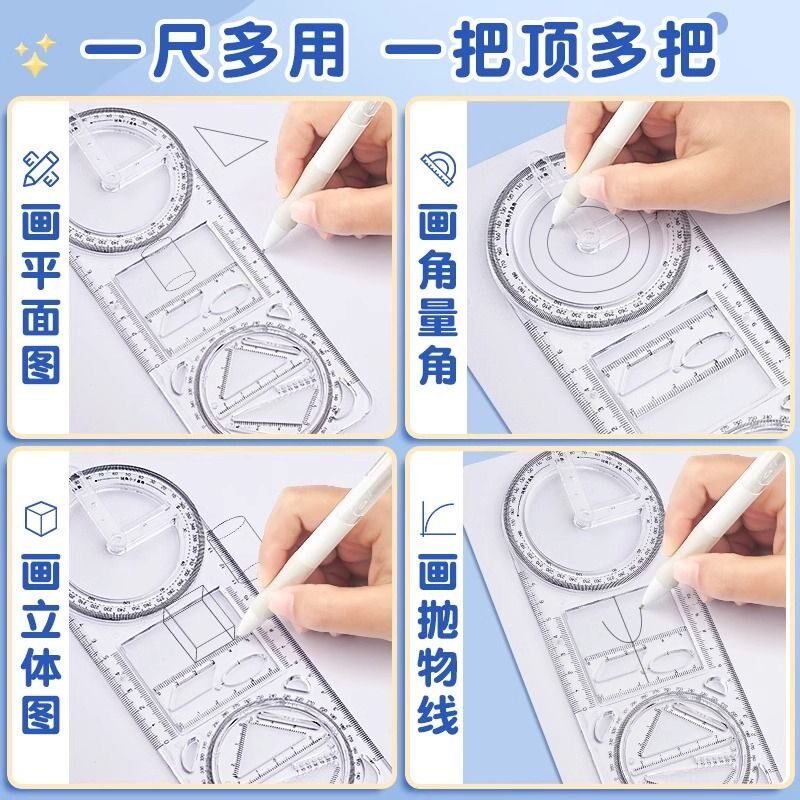 一尺多用 一把顶多把

画平面图

画角量角

画立体图

画抛物线