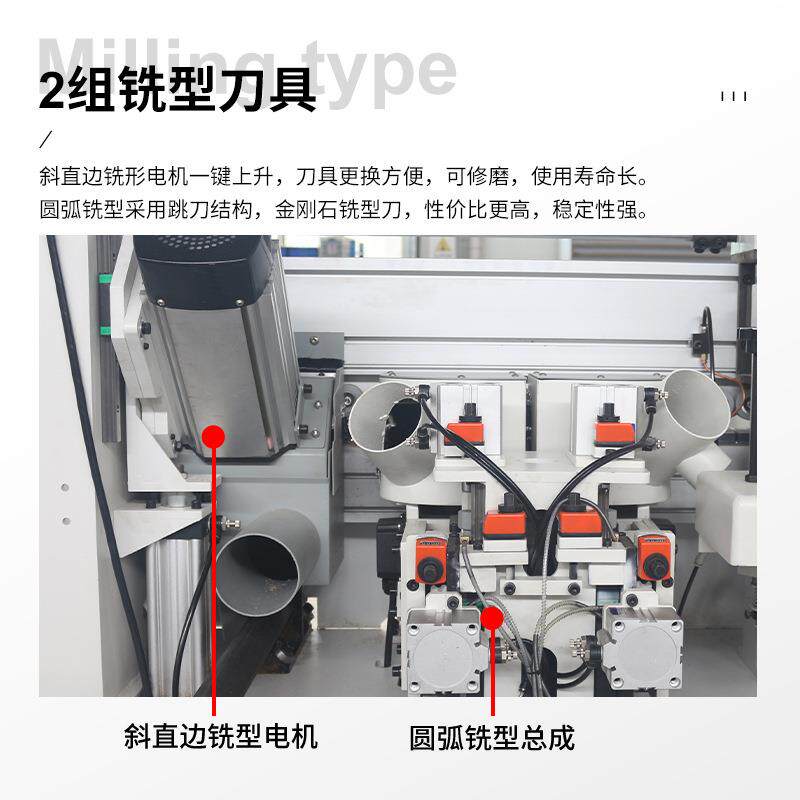 Milling type

2组铣型刀具

/

斜直边铣形电机一键上升，刀具更换方便，可修磨，使用寿命长。
圆弧铣型采用跳刀结构，金刚石铣型刀，性价比更高，稳定性强。

斜直边铣型电机

圆弧铣型总成