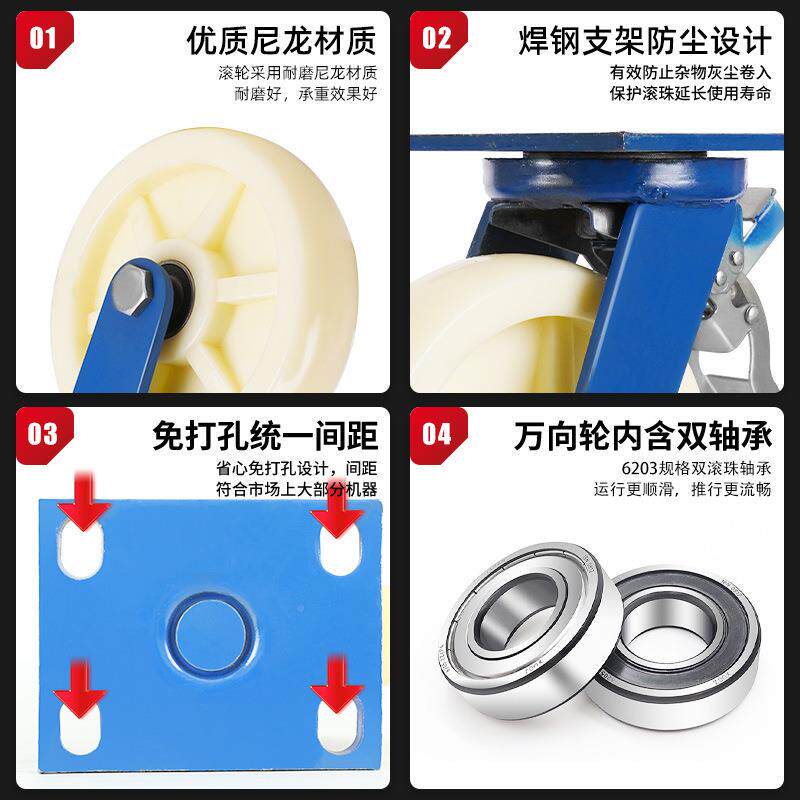 01
优质尼龙材质
滚轮采用耐磨尼龙材质
耐磨好，承重效果好

02
焊钢支架防尘设计
有效防止杂物灰尘卷入
保护滚珠延长使用寿命

03
免打孔统一间距
省心免打孔设计，间距
符合市场上大部分机器

04
万向轮内含双轴承
6203规格双滚珠轴承
运行更顺滑，推行更流畅