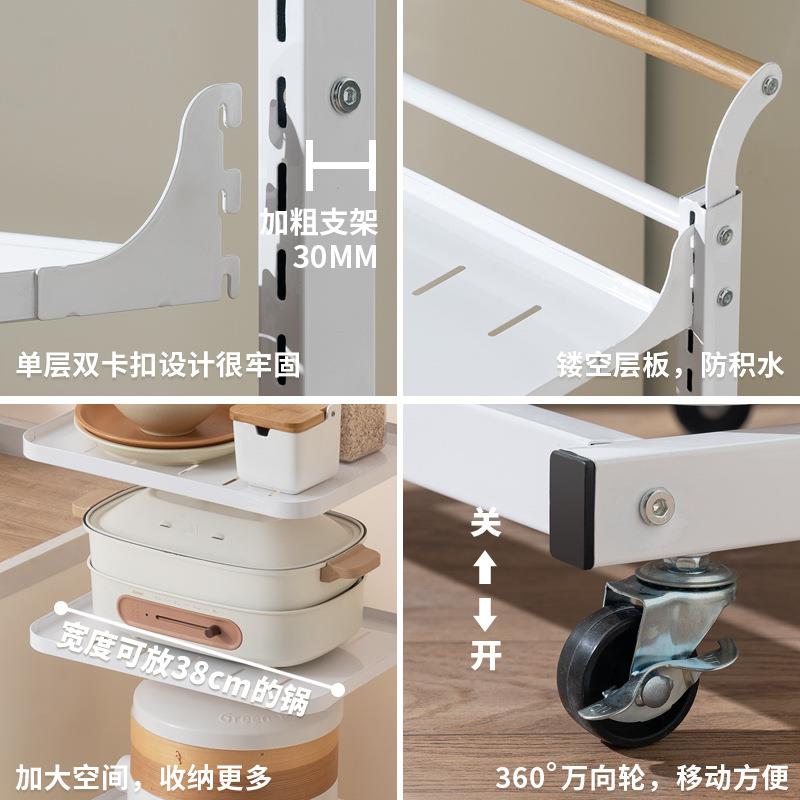 加粗支架
30MM

单层双卡扣设计很牢固

镂空层板，防积水

宽度可放38cm的锅

加大空间，收纳更多

关

开

360°万向轮，移动方便