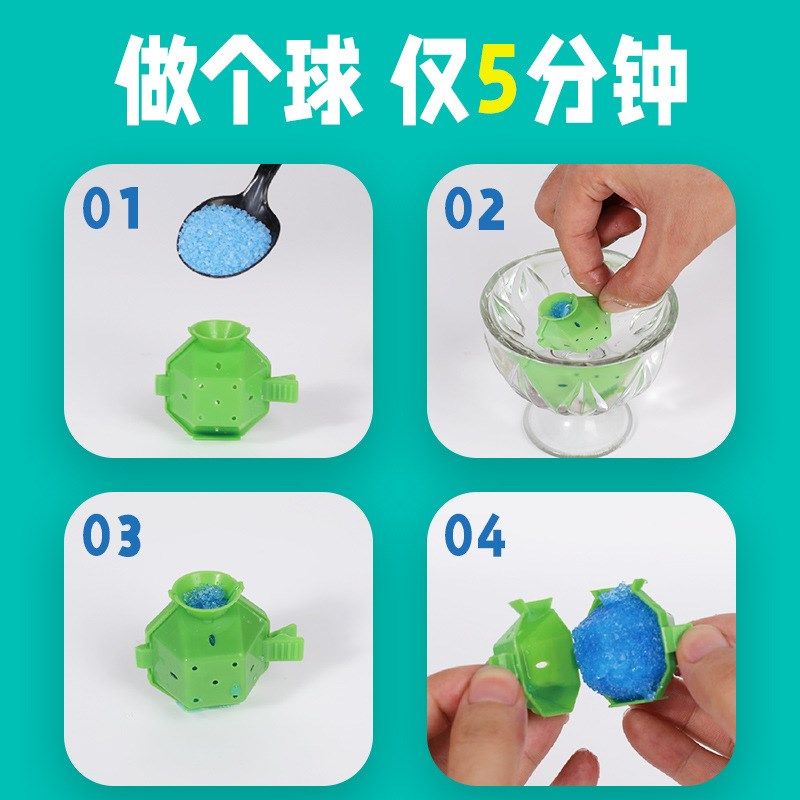 做个球 仅5分钟

01

02

03

04