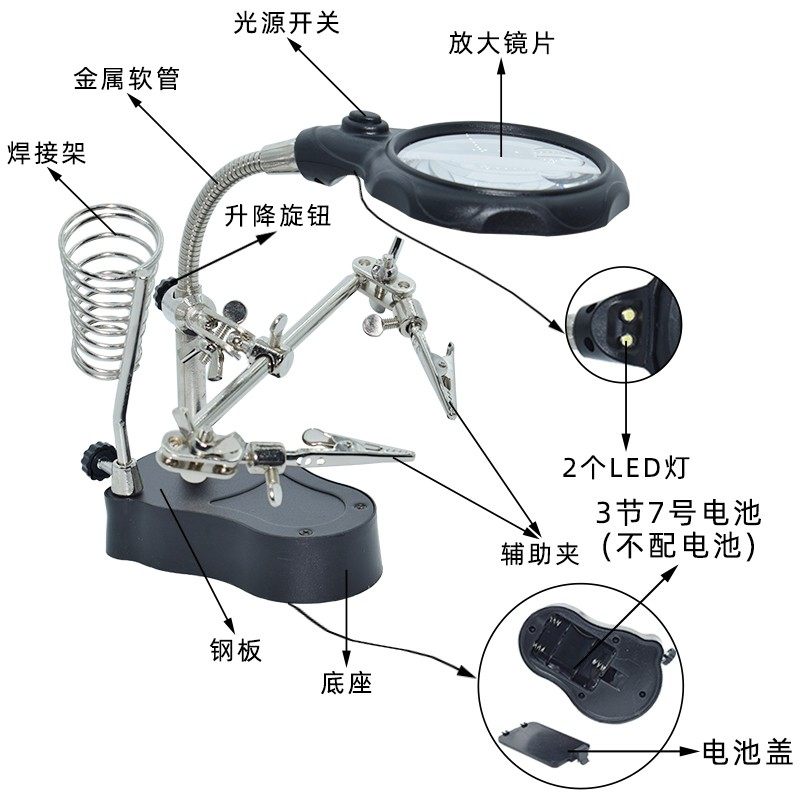 光源开关

放大镜片

金属软管

焊接架

升降旋钮

2个LED灯

3节7号电池
(不配电池)

辅助夹

钢板

底座

电池盖