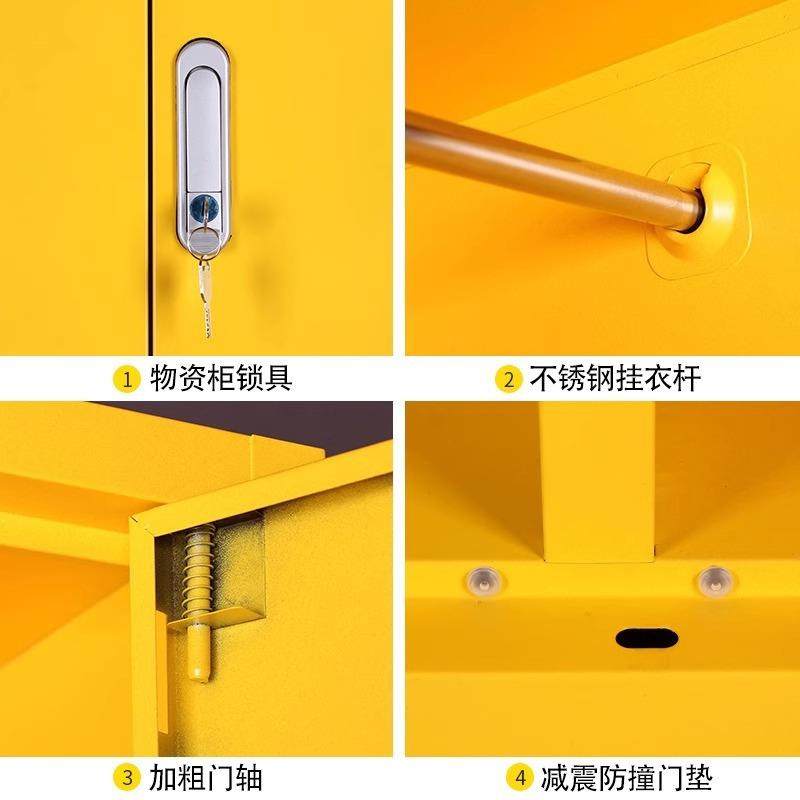 1 物资柜锁具

2 不锈钢挂衣杆

3 加粗门轴

4 减震防撞门垫