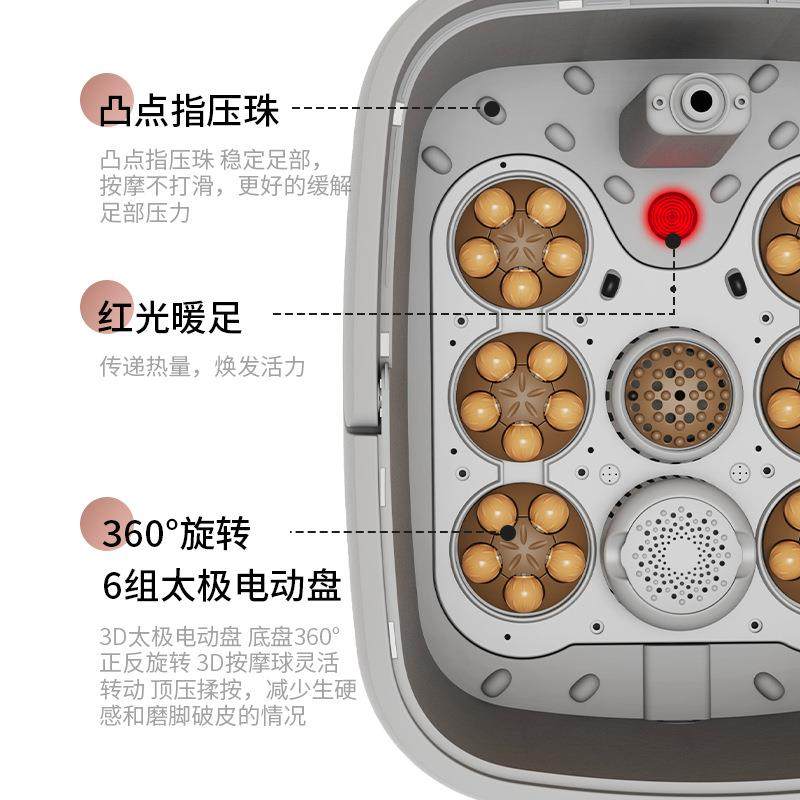 凸点指压珠

凸点指压珠 稳定足部，按摩不打滑，更好的缓解足部压力

红光暖足

传递热量，焕发活力

360°旋转
6组太极电动盘

3D太极电动盘 底盘360°正反旋转 3D按摩球灵活转动 顶压揉按，减少生硬感和磨脚破皮的情况