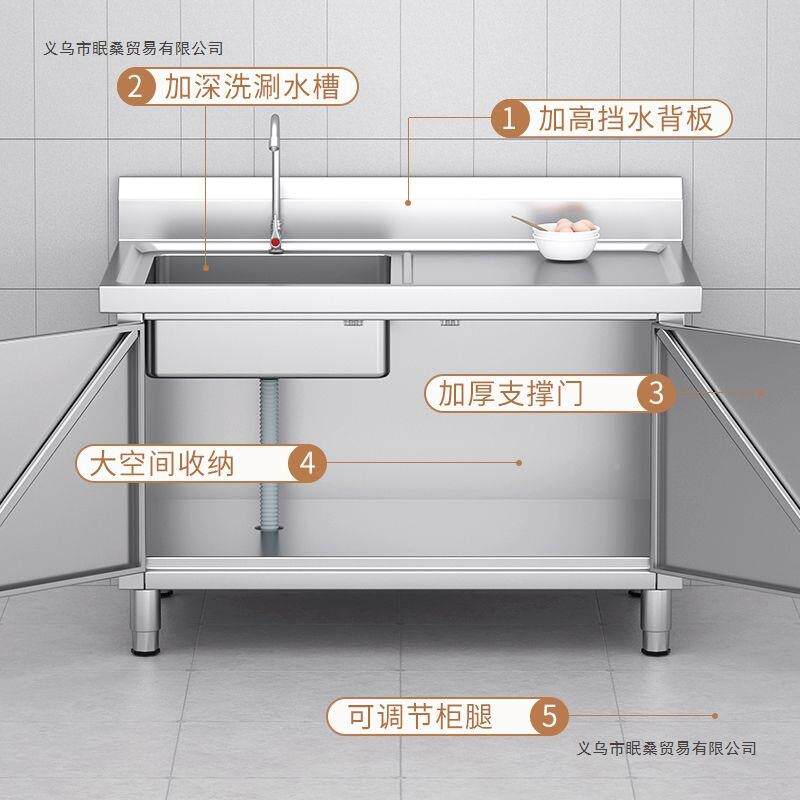 义乌市眠桑贸易有限公司

2 加深洗涮水槽

1 加高挡水背板

加厚支撑门 3

大空间收纳 4

可调节柜腿 5

义乌市眠桑贸易有限公司