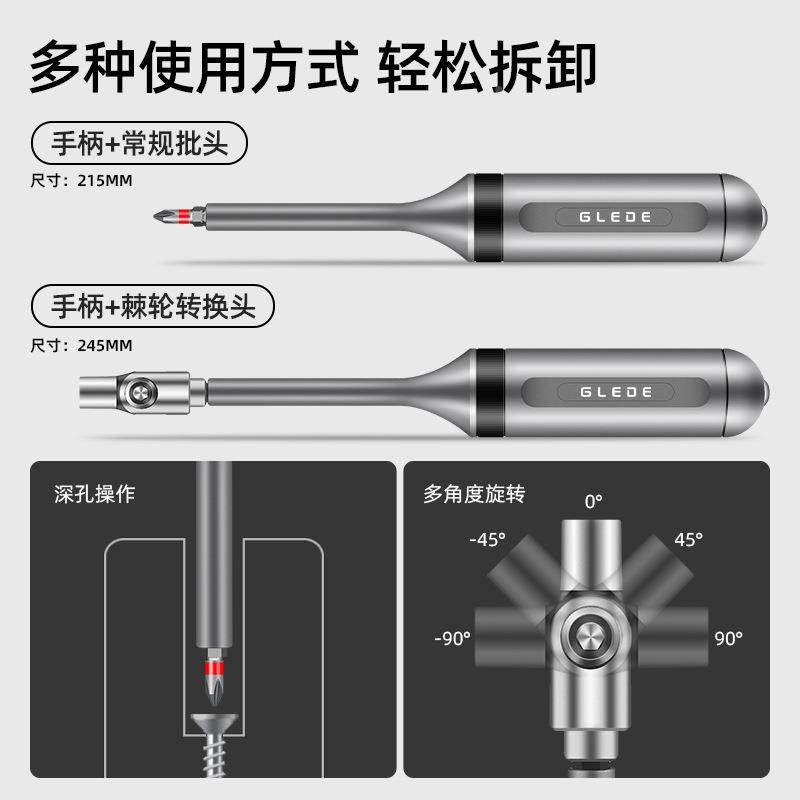 多种使用方式 轻松拆卸

手柄+常规批头

尺寸：215MM

GLEDE

手柄+棘轮转换头

尺寸：245MM

GLEDE

深孔操作

多角度旋转

0°

-45°

45°

-90°

90°