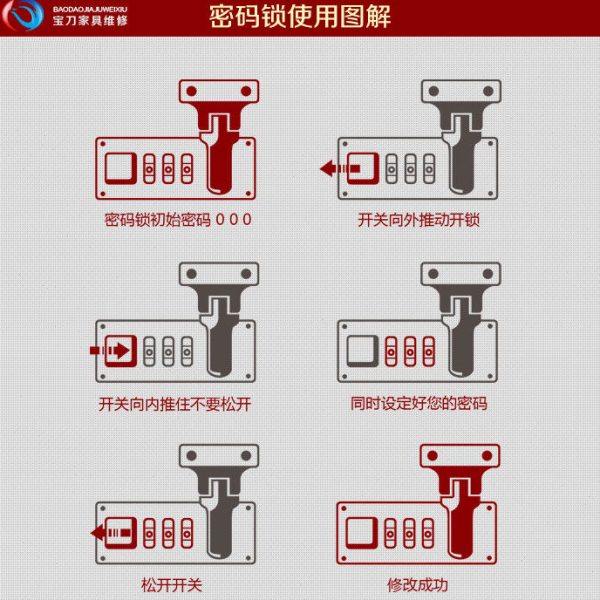 BAODAOJIAJUWEIXIU
宝刀家具维修

密码锁使用图解

密码锁初始密码 0 0 0

开关向外推动开锁

开关向内推住不要松开

同时设定好您的密码

松开开关

修改成功