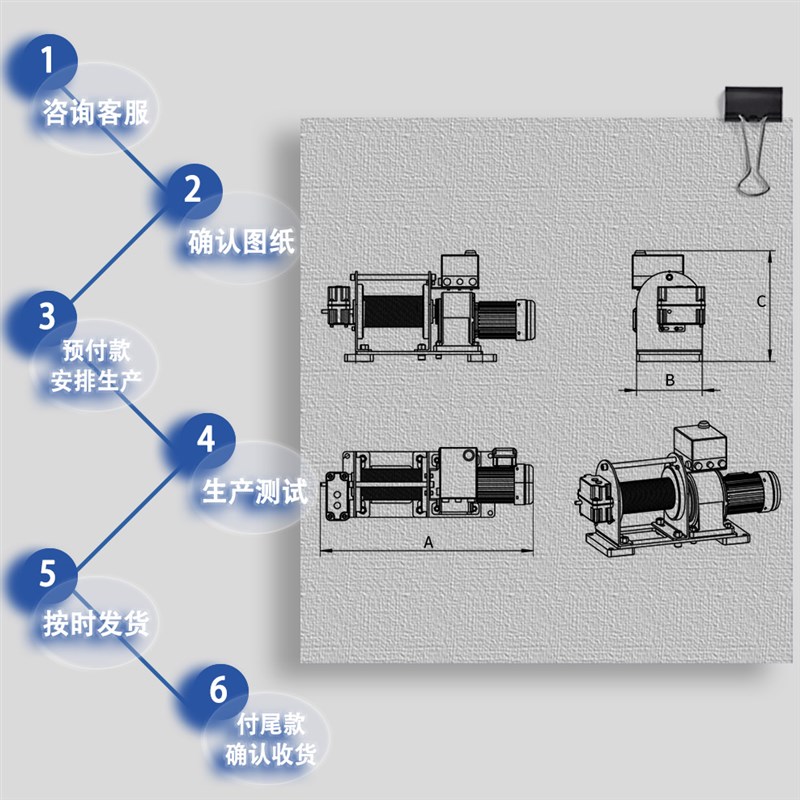 1
咨询客服

2
确认图纸

3
预付款
安排生产

4
生产测试

5
按时发货

6
付尾款
确认收货

C

B

A