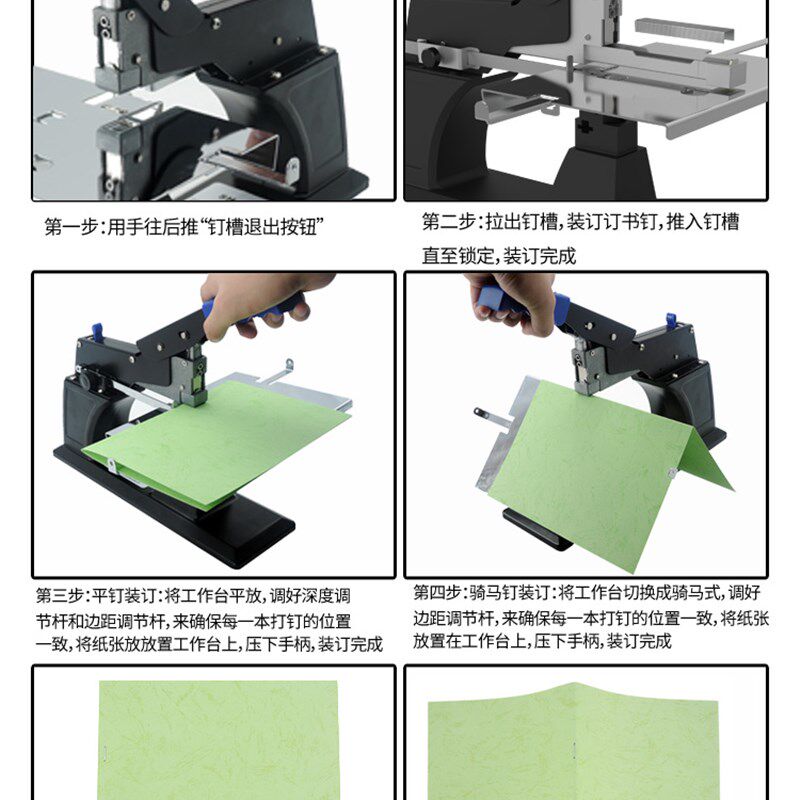 第一步:用手往后推“钉槽退出按钮”

第二步:拉出钉槽,装订订书钉,推入钉槽直至锁定,装订完成

第三步:平钉装订:将工作台平放,调好深度调节杆和边距调节杆,来确保每一本打钉的位置一致,将纸张放放置工作台上,压下手柄,装订完成

第四步:骑马钉装订:将工作台切换成骑马式,调好边距调节杆,来确保每一本打钉的位置一致,将纸张放置在工作台上,压下手柄,装订完成