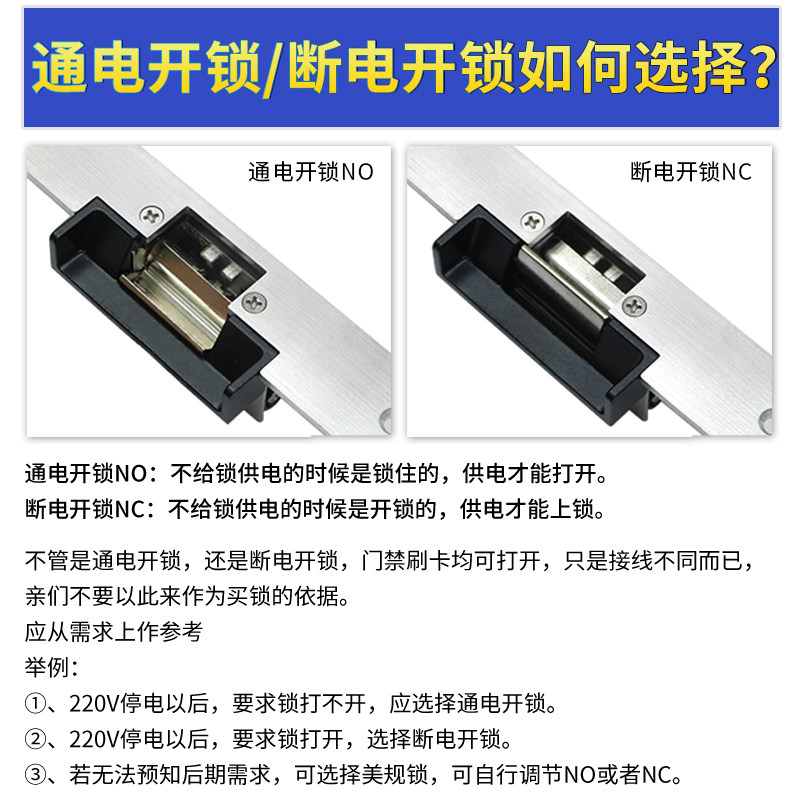 通电开锁/断电开锁如何选择?

通电开锁NO

断电开锁NC

通电开锁NO：不给锁供电的时候是锁住的，供电才能打开。
断电开锁NC：不给锁供电的时候是开锁的，供电才能上锁。

不管是通电开锁，还是断电开锁，门禁刷卡均可打开，只是接线不同而已，亲们不要以此来作为买锁的依据。
应从需求上作参考
举例：
①、220V停电以后，要求锁打不开，应选择通电开锁。
②、220V停电以后，要求锁打开，选择断电开锁。
③、若无法预知后期需求，可选择美规锁，可自行调节NO或者NC。